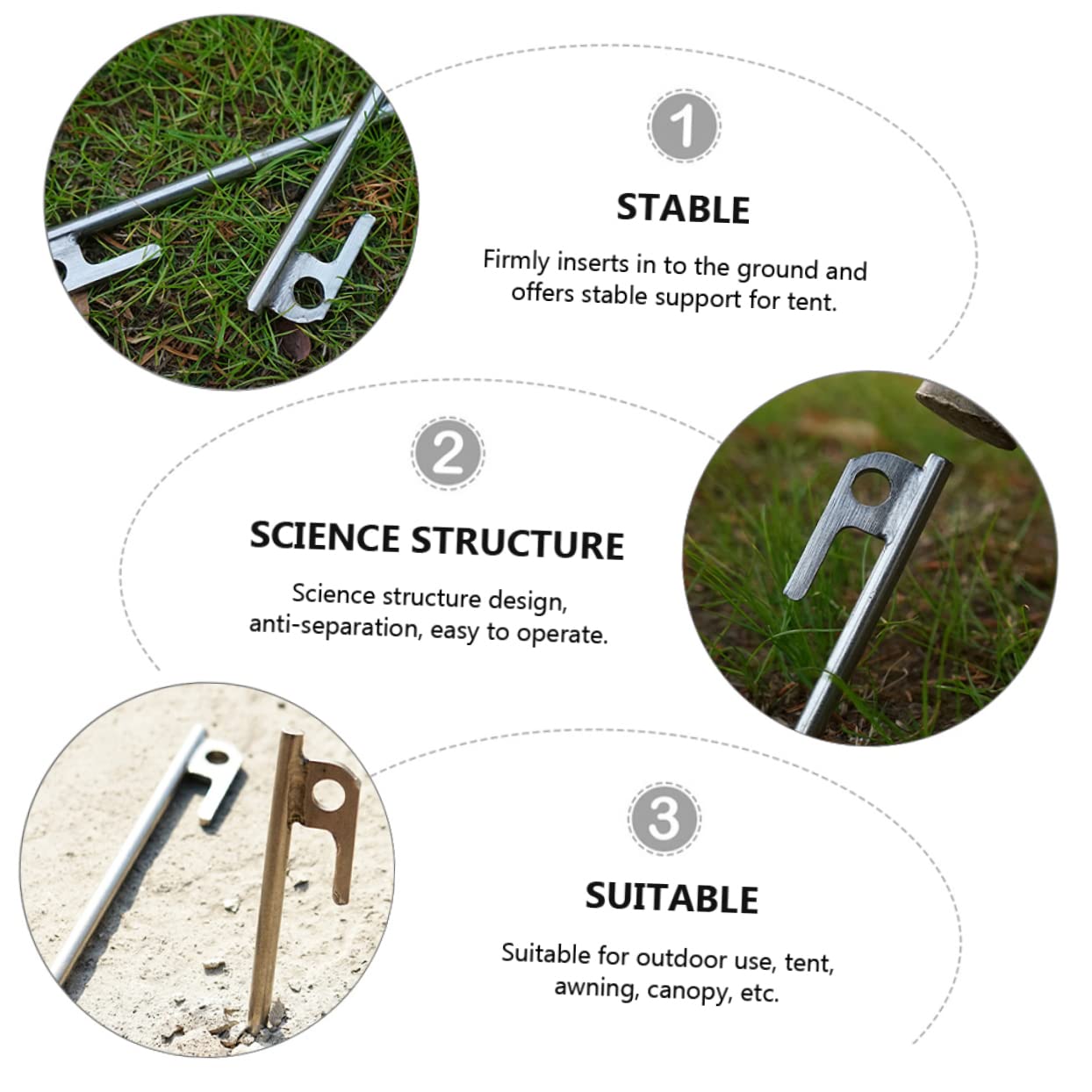 1

STABLE

Firmly inserts in to the ground and offers stable support for tent.

2

SCIENCE STRUCTURE

Science structure design, anti-separation, easy to operate.

3

SUITABLE

Suitable for outdoor use, tent, awning, canopy, etc.