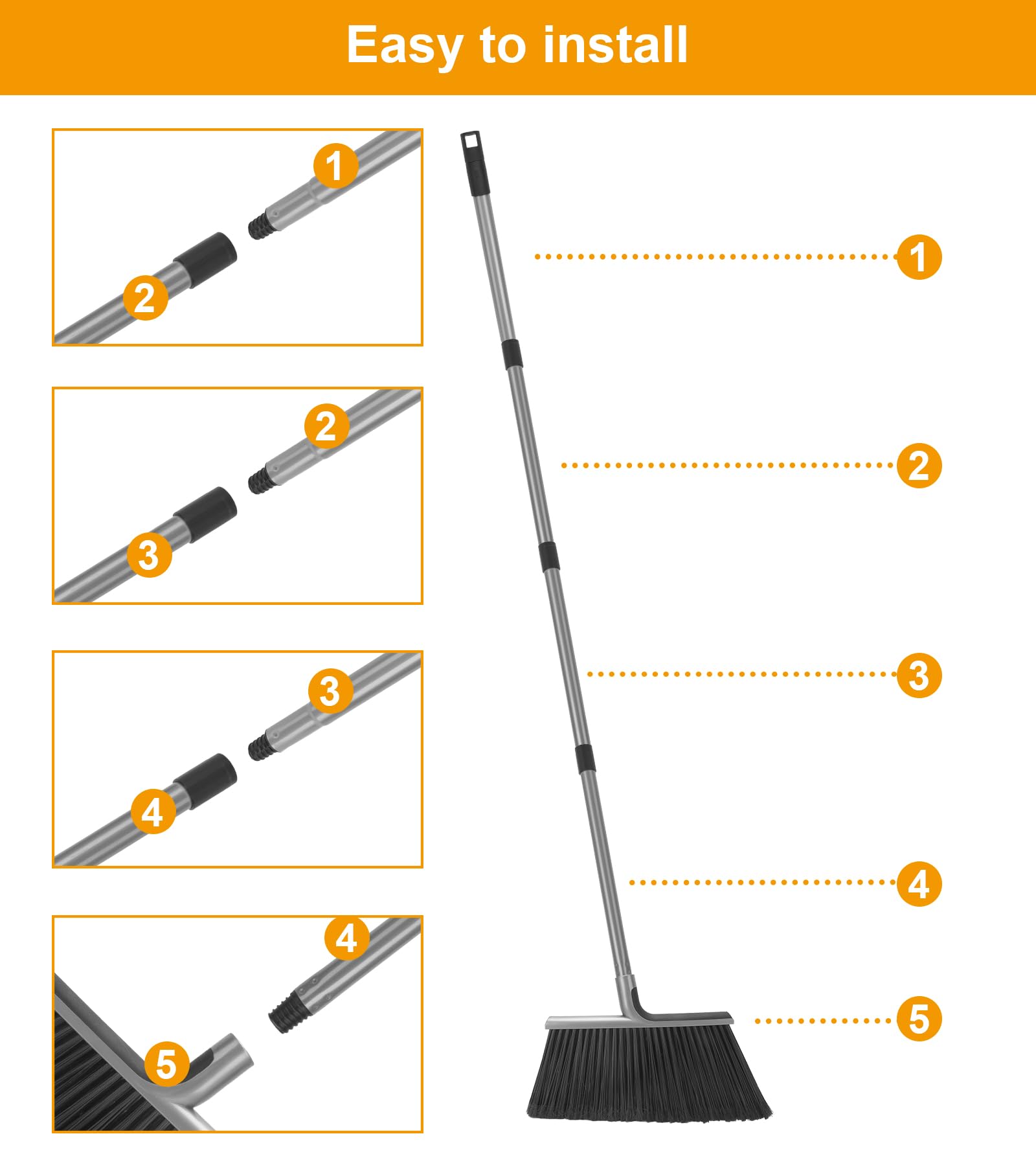 Easy to install

1
2

2
3

3
4

4
5

1
2
3
4
5