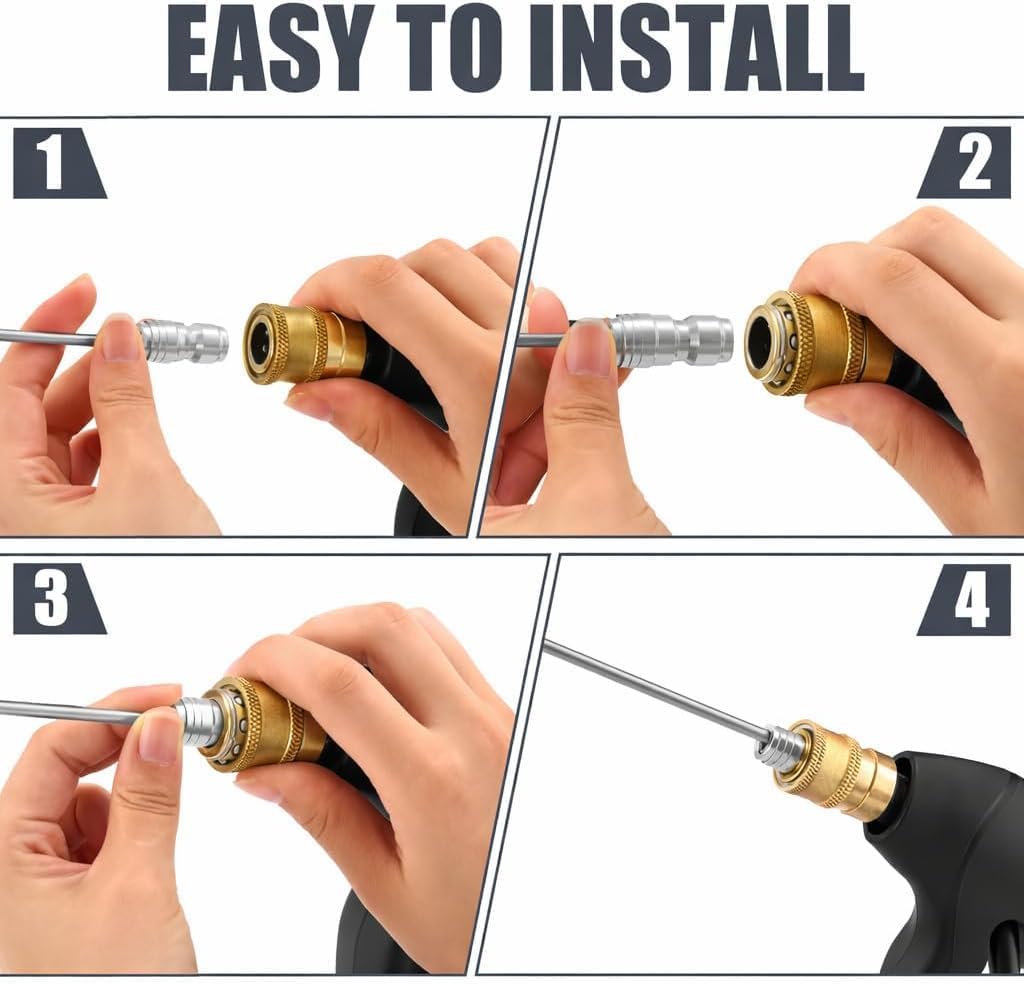 EASY TO INSTALL

1

2

3

4