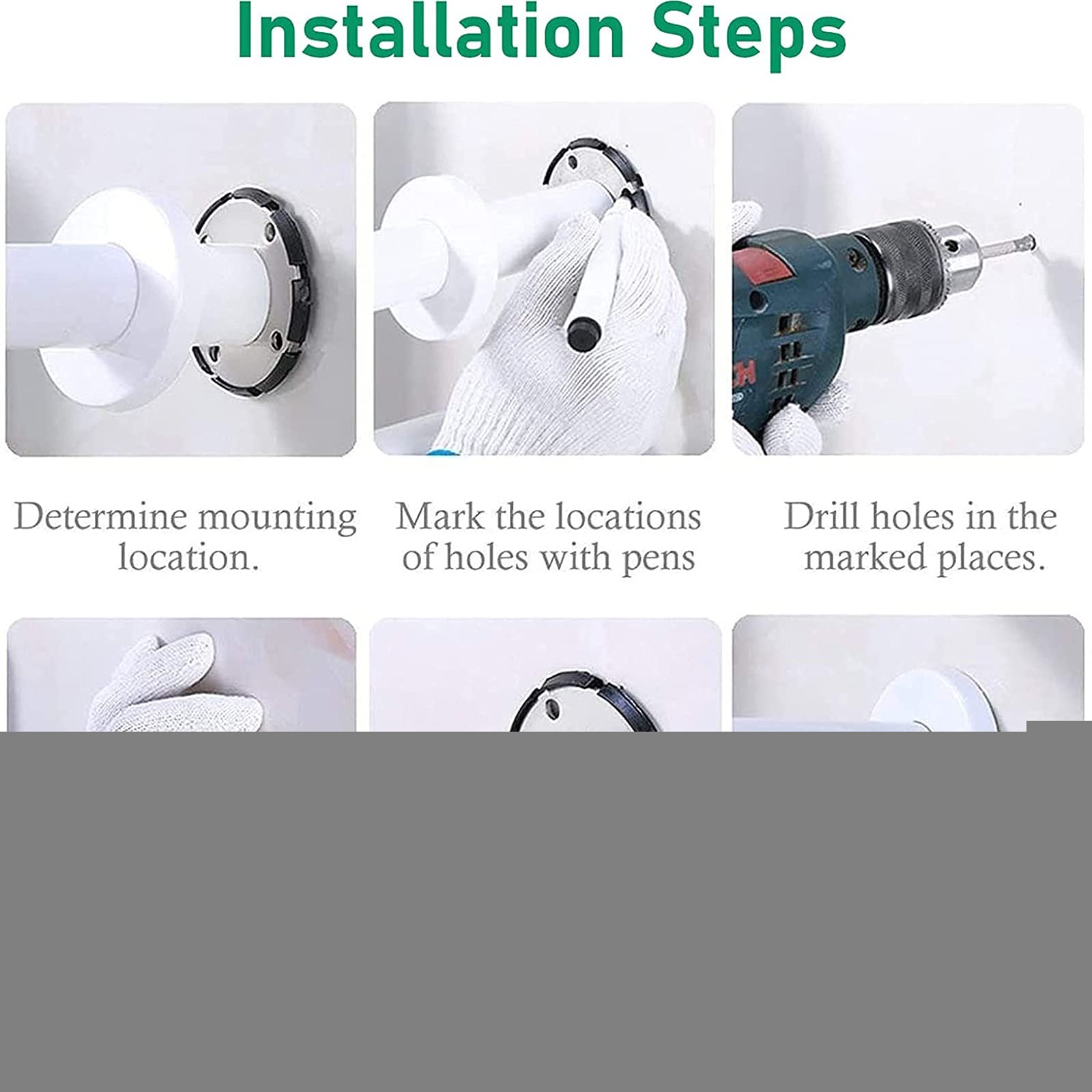 Installation Steps

Determine mounting location.

Mark the locations of holes with pens

Drill holes in the marked places.