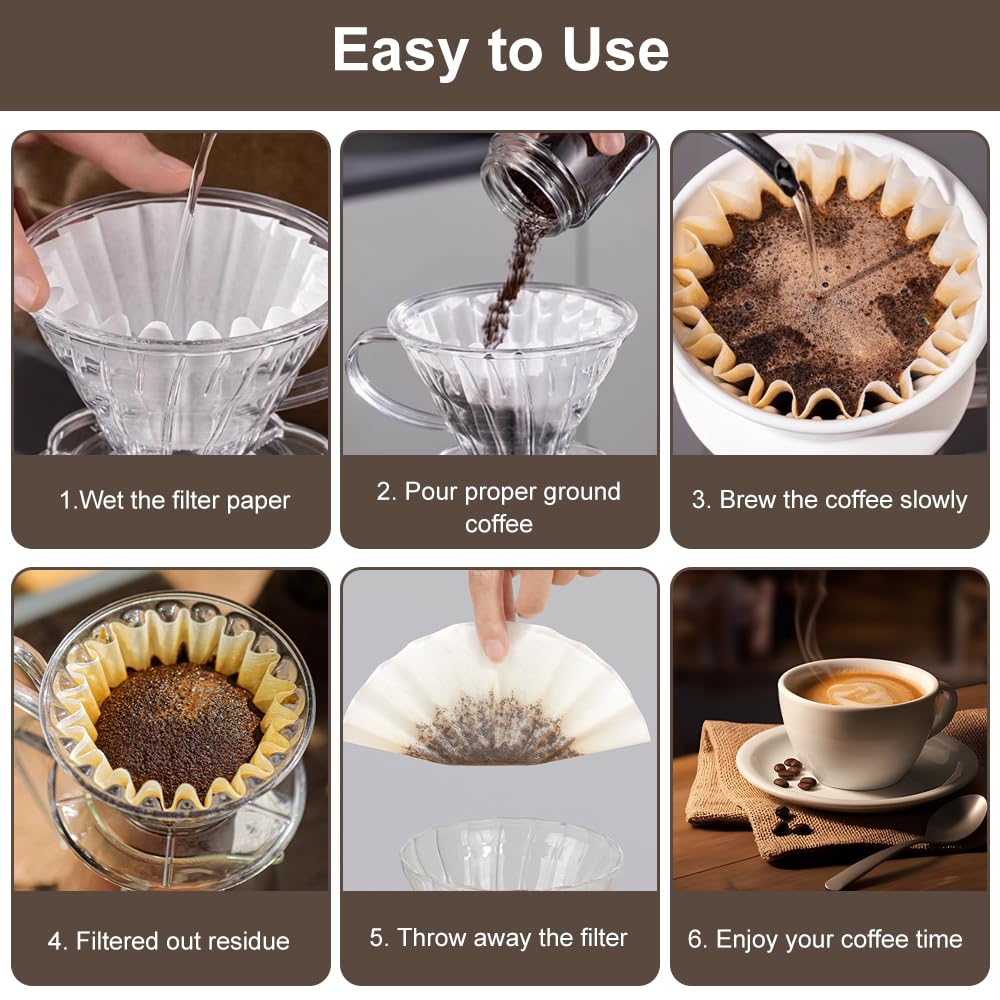 Easy to Use

1.Wet the filter paper

2. Pour proper ground coffee

3. Brew the coffee slowly

4. Filtered out residue

5. Throw away the filter

6. Enjoy your coffee time