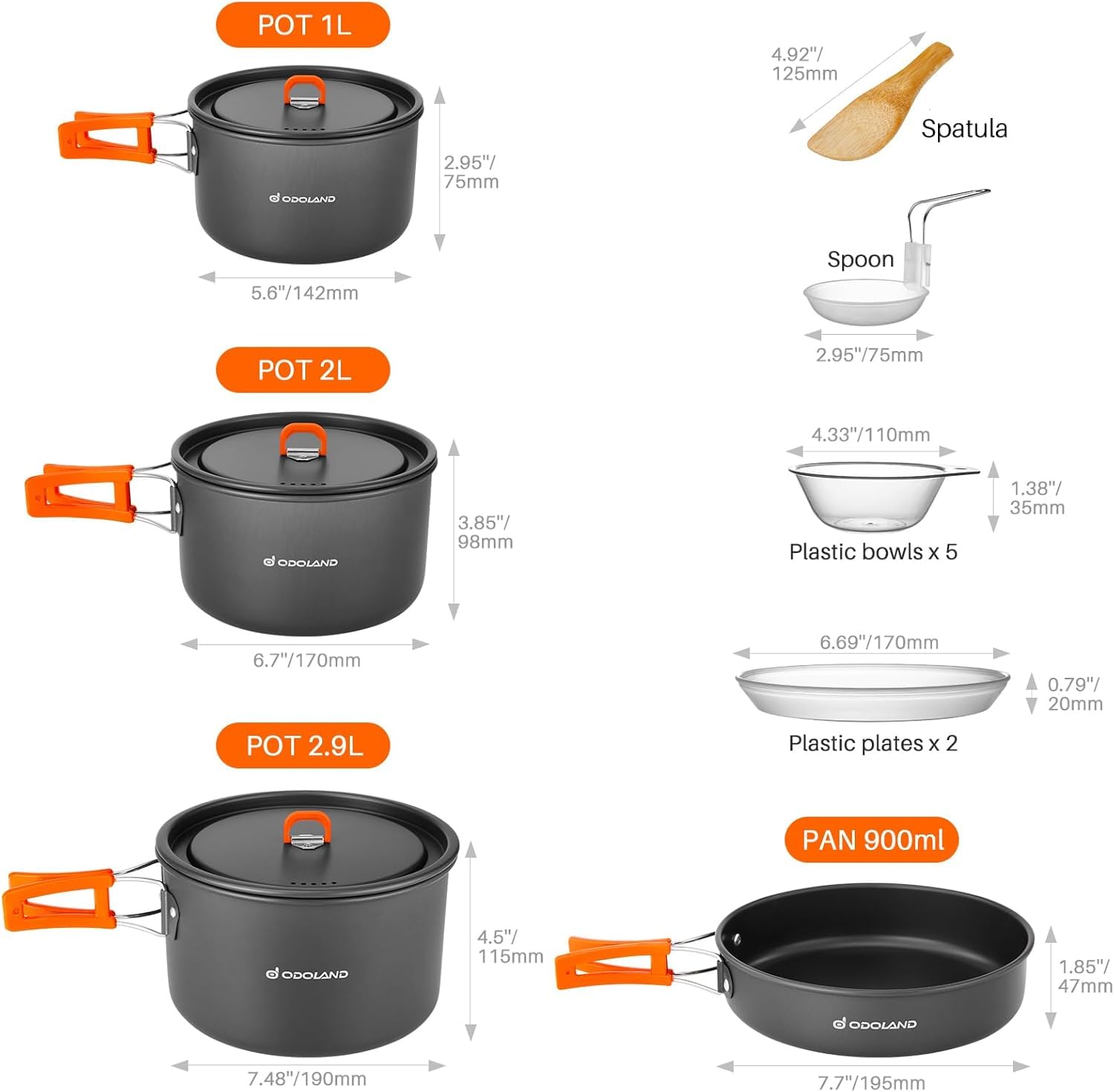 POT 1L

ODOLAND

2.95"/ 75mm

5.6"/142mm

POT 2L

ODOLAND

3.85"/ 98mm

6.7"/170mm

POT 2.9L

ODOLAND

4.5"/ 115mm

7.48"/190mm

4.92"/ 125mm

Spatula

Spoon

2.95"/75mm

4.33"/110mm

1.38"/ 35mm

Plastic bowls x 5

6.69"/170mm

0.79"/ 20mm

Plastic plates x 2

PAN 900ml

ODOLAND

1.85"/ 47mm

7.7"/195mm