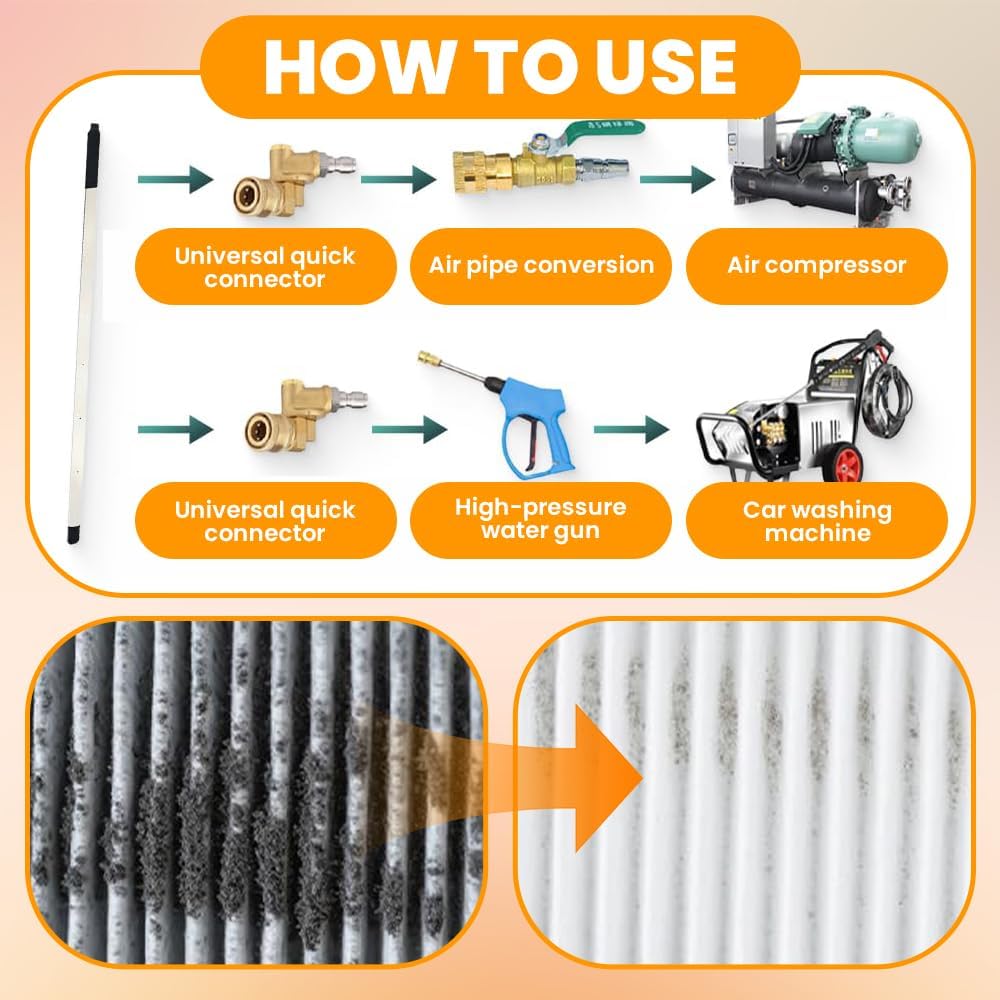 HOW TO USE

Universal quick connector

Air pipe conversion

Air compressor

Universal quick connector

High-pressure water gun

Car washing machine