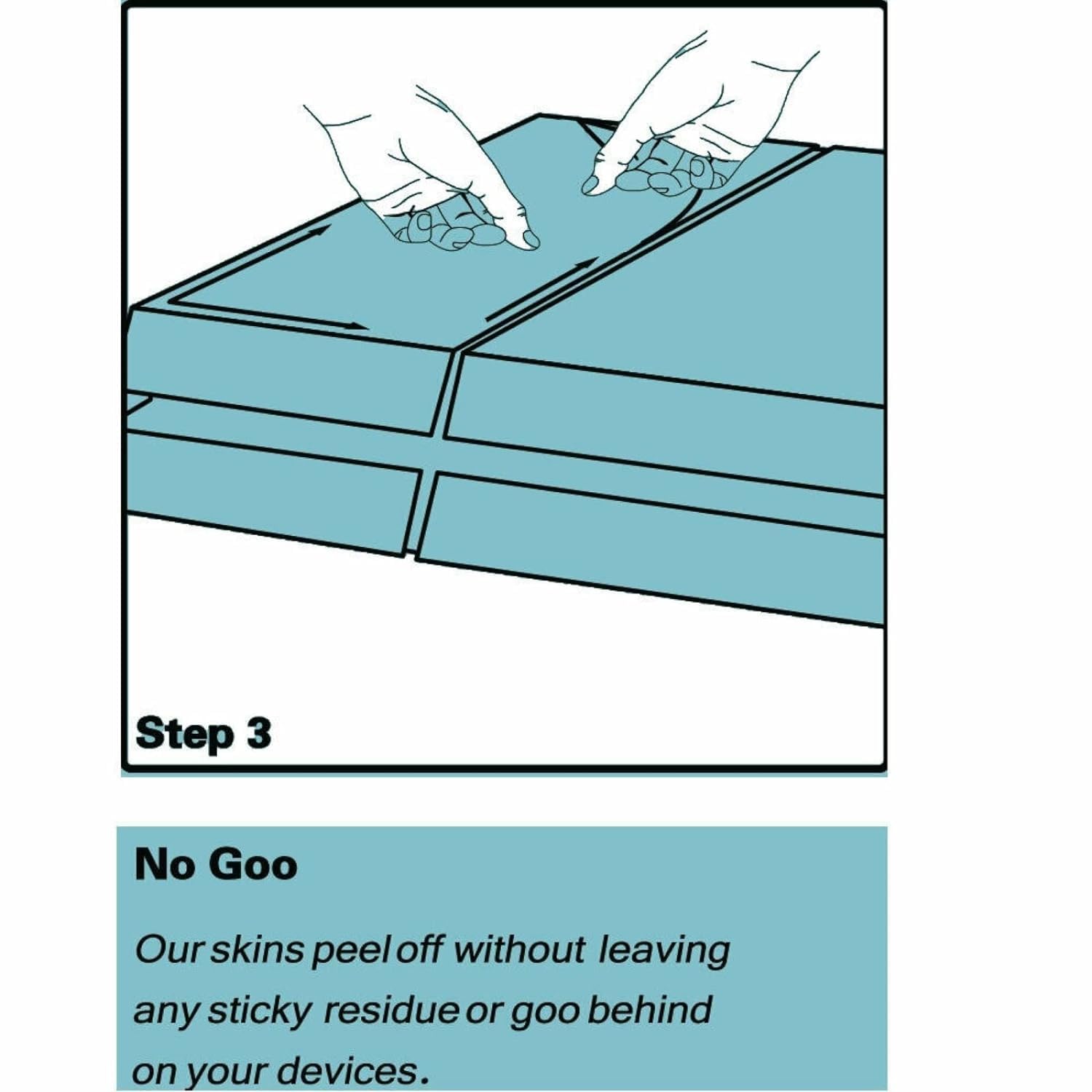 Step 3

No Goo

Our skins peel off without leaving any sticky residue or goo behind on your devices.