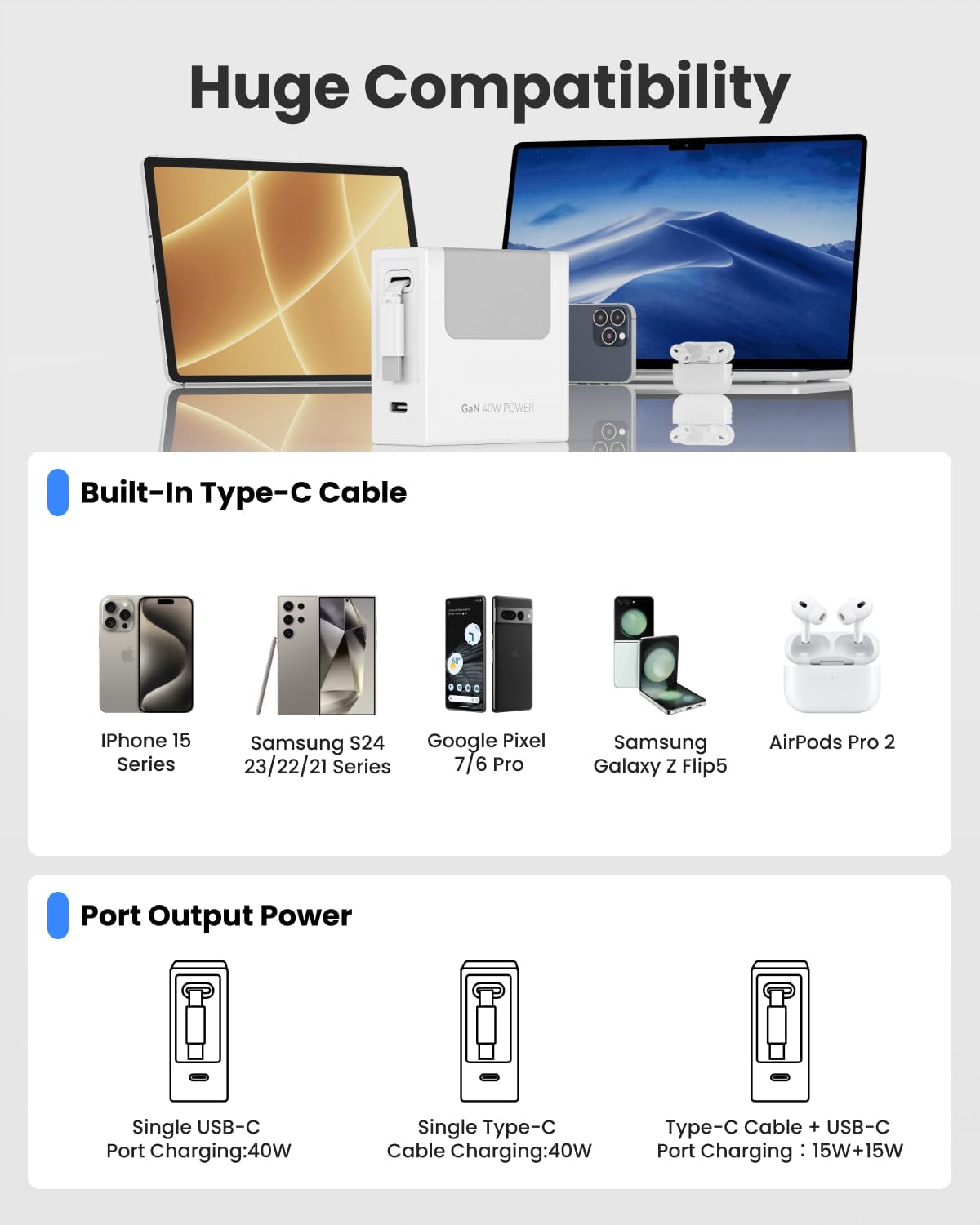 Huge Compatibility

GaN 40W POWER

Built-In Type-C Cable

IPhone 15 Series

Samsung S24 23/22/21 Series

Google Pixel 7/6 Pro

Samsung Galaxy Z Flip5

AirPods Pro 2

Port Output Power

Single USB-C Port Charging:40W

Single Type-C Cable Charging:40W

Type-C Cable + USB-C Port Charging：15W+15W