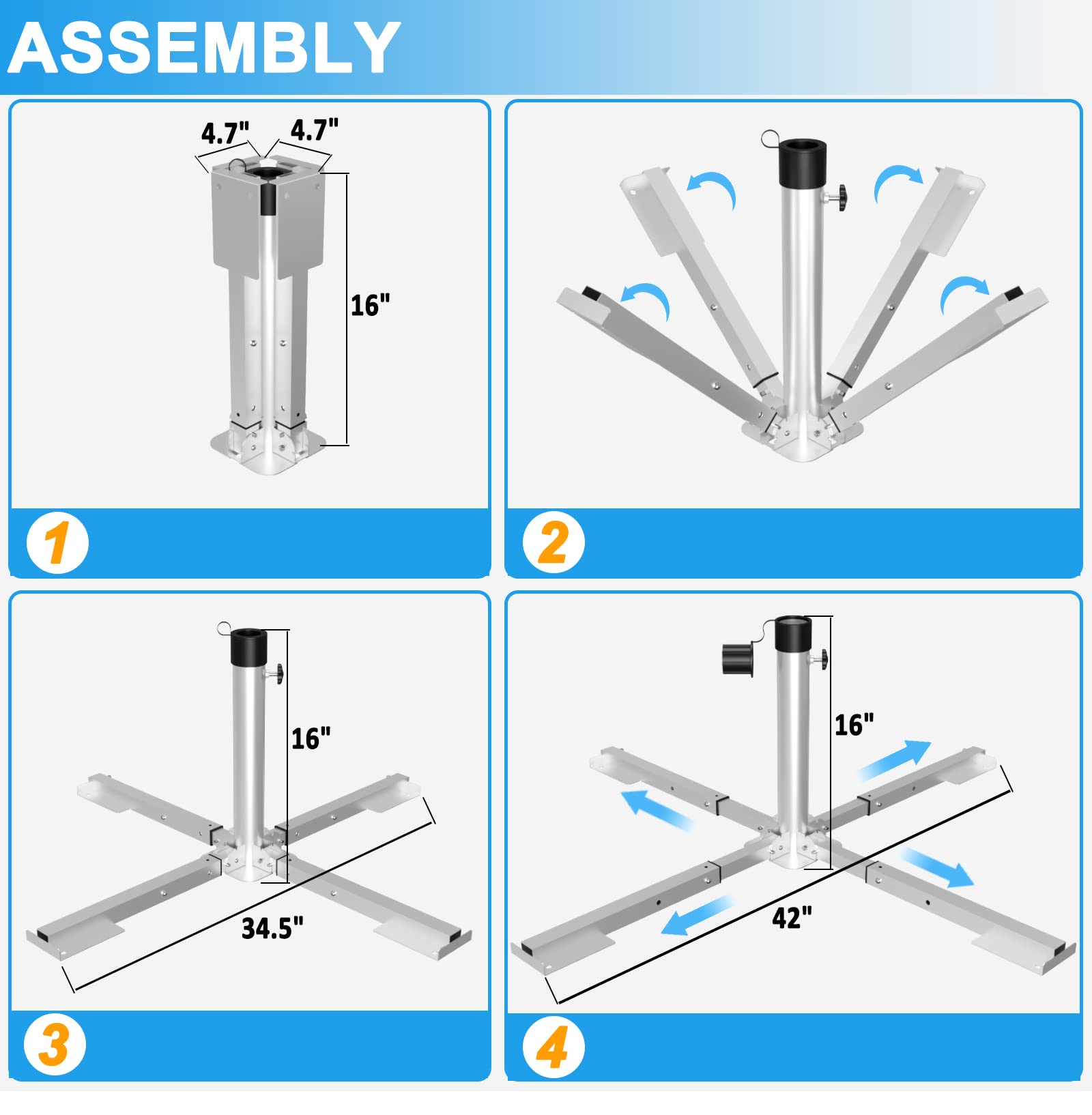 ASSEMBLY

4.7" 4.7"

16"

1

2

16"

34.5"

3

16"

42"

4