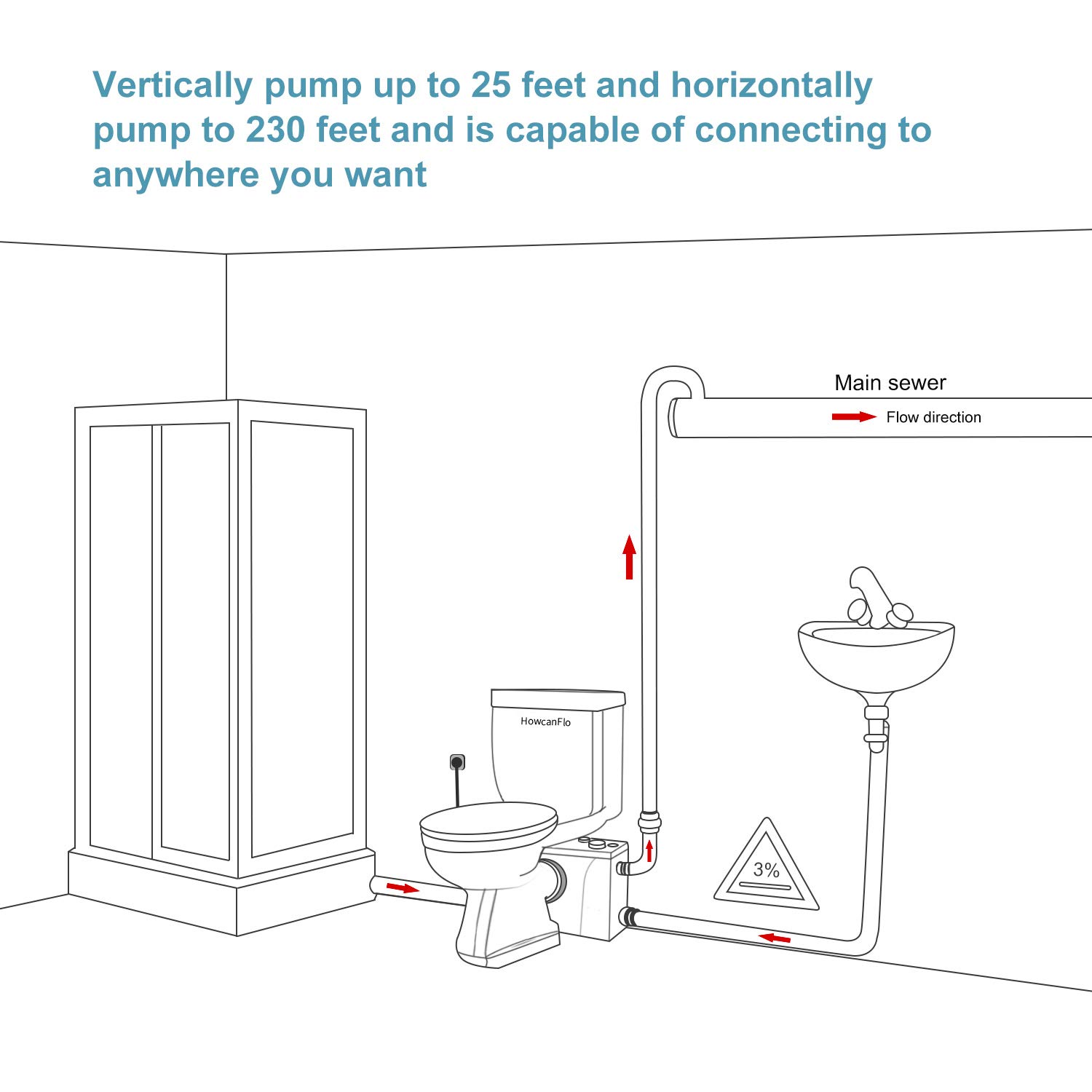 Vertically pump up to 25 feet and horizontally pump to 230 feet and is capable of connecting to anywhere you want

Main sewer

Flow direction

HowcanFlo

3%