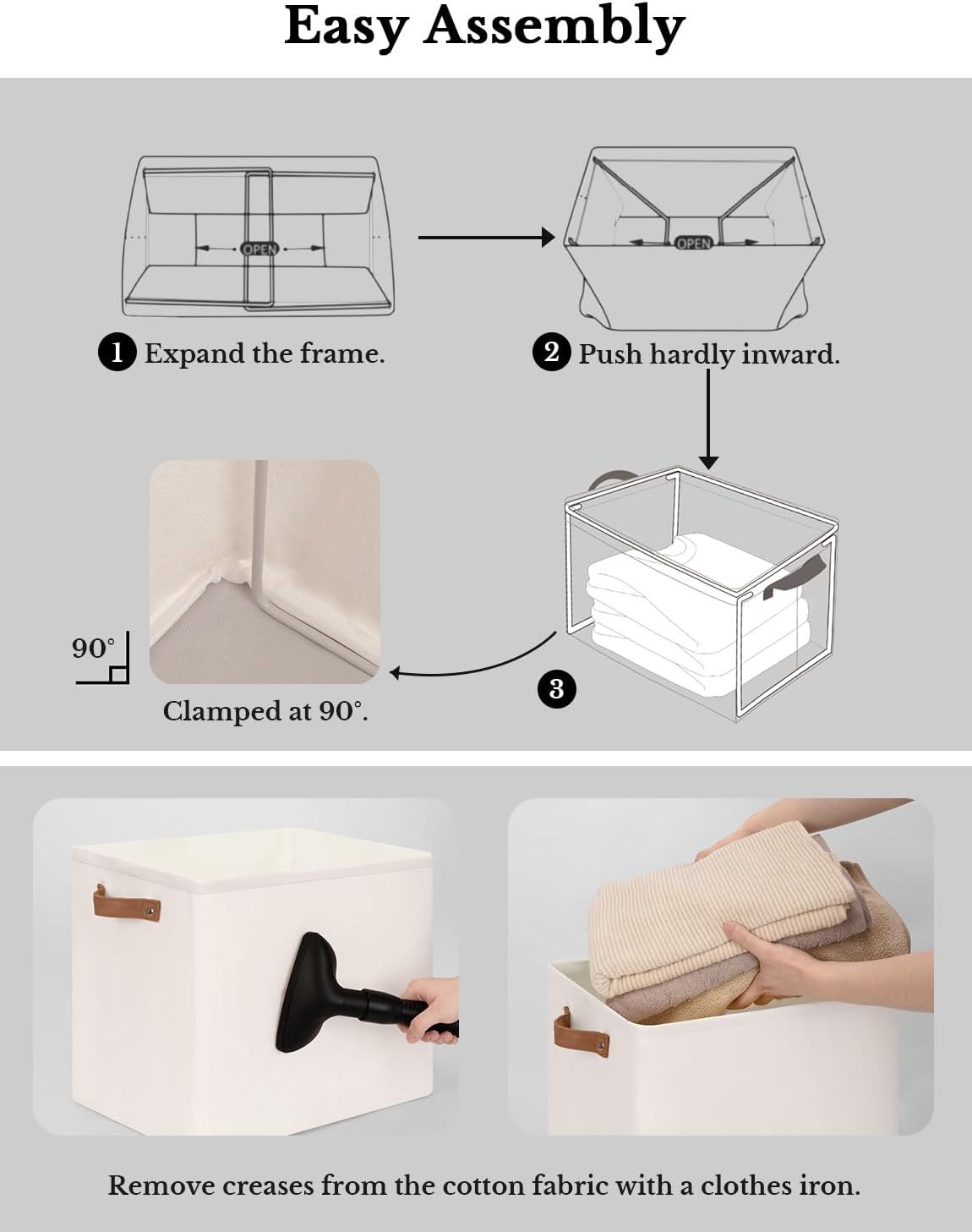 Easy Assembly

OPEN

OPEN

1 Expand the frame.

2 Push hardly inward.

90°

Clamped at 90°.

3

Remove creases from the cotton fabric with a clothes iron.