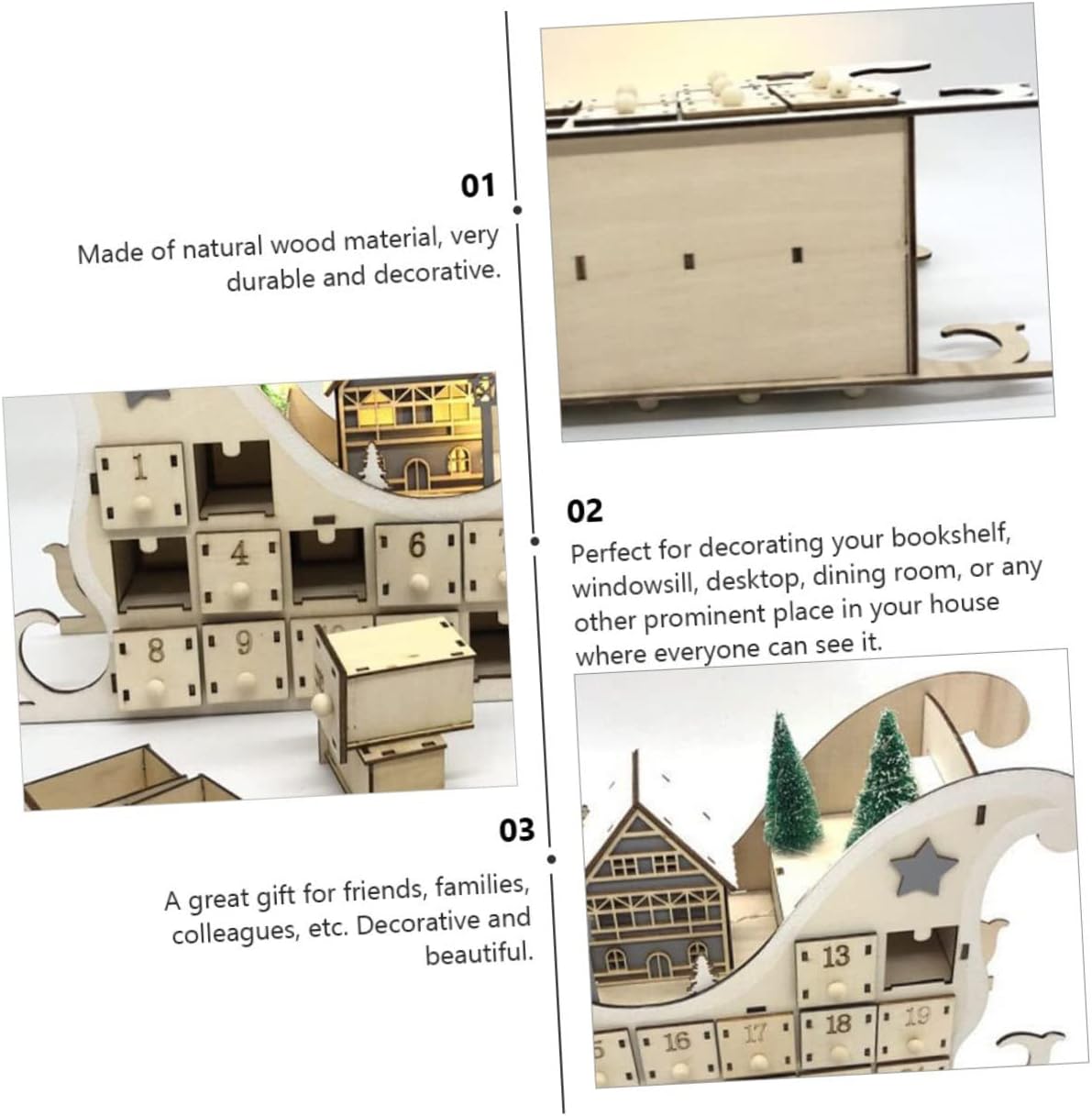 01

Made of natural wood material, very durable and decorative.

1
4
6
8
9

02

Perfect for decorating your bookshelf, windowsill, desktop, dining room, or any other prominent place in your house where everyone can see it.

03

A great gift for friends, families, colleagues, etc. Decorative and beautiful.

13
16
17
18
19