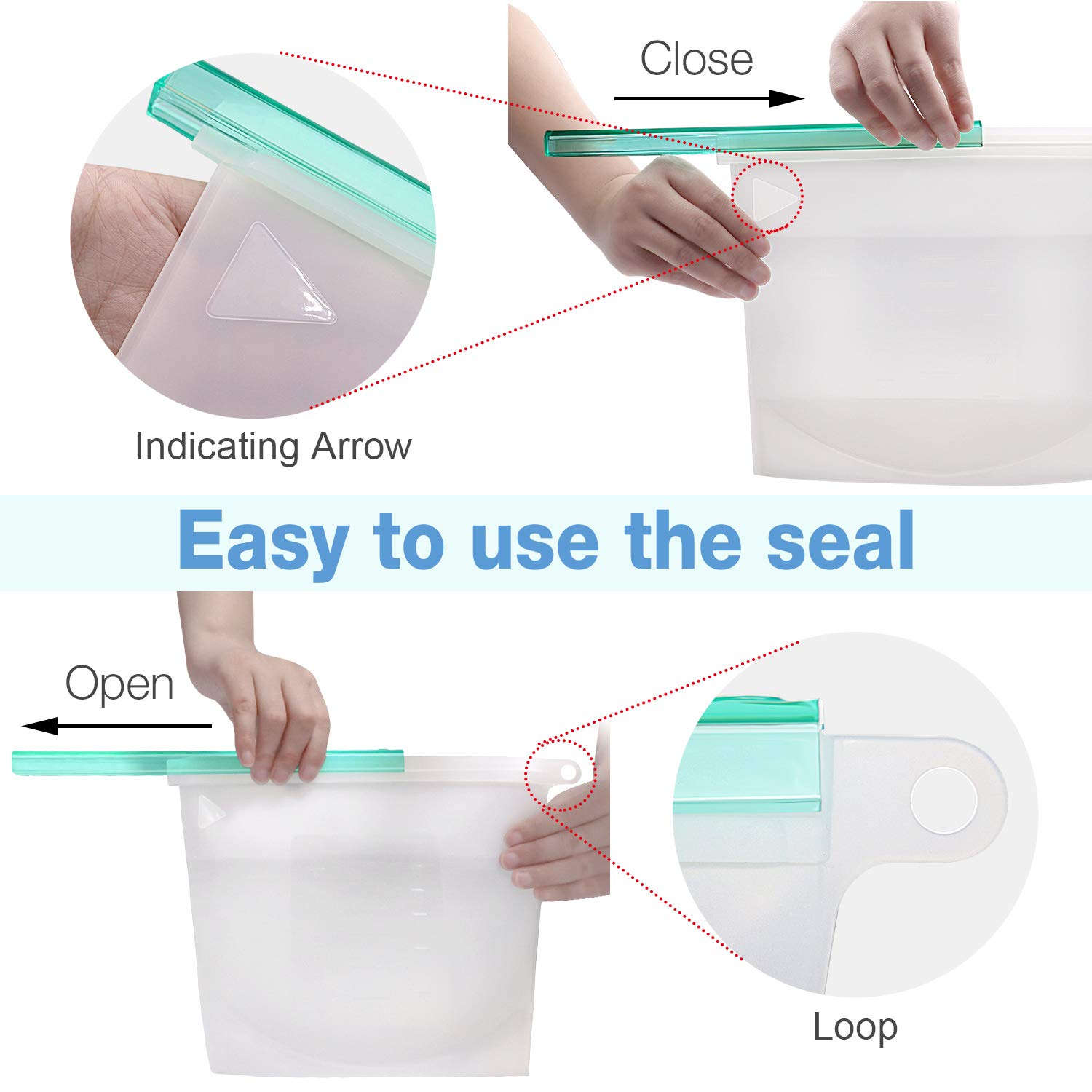 Close

Indicating Arrow

Easy to use the seal

Open

Loop