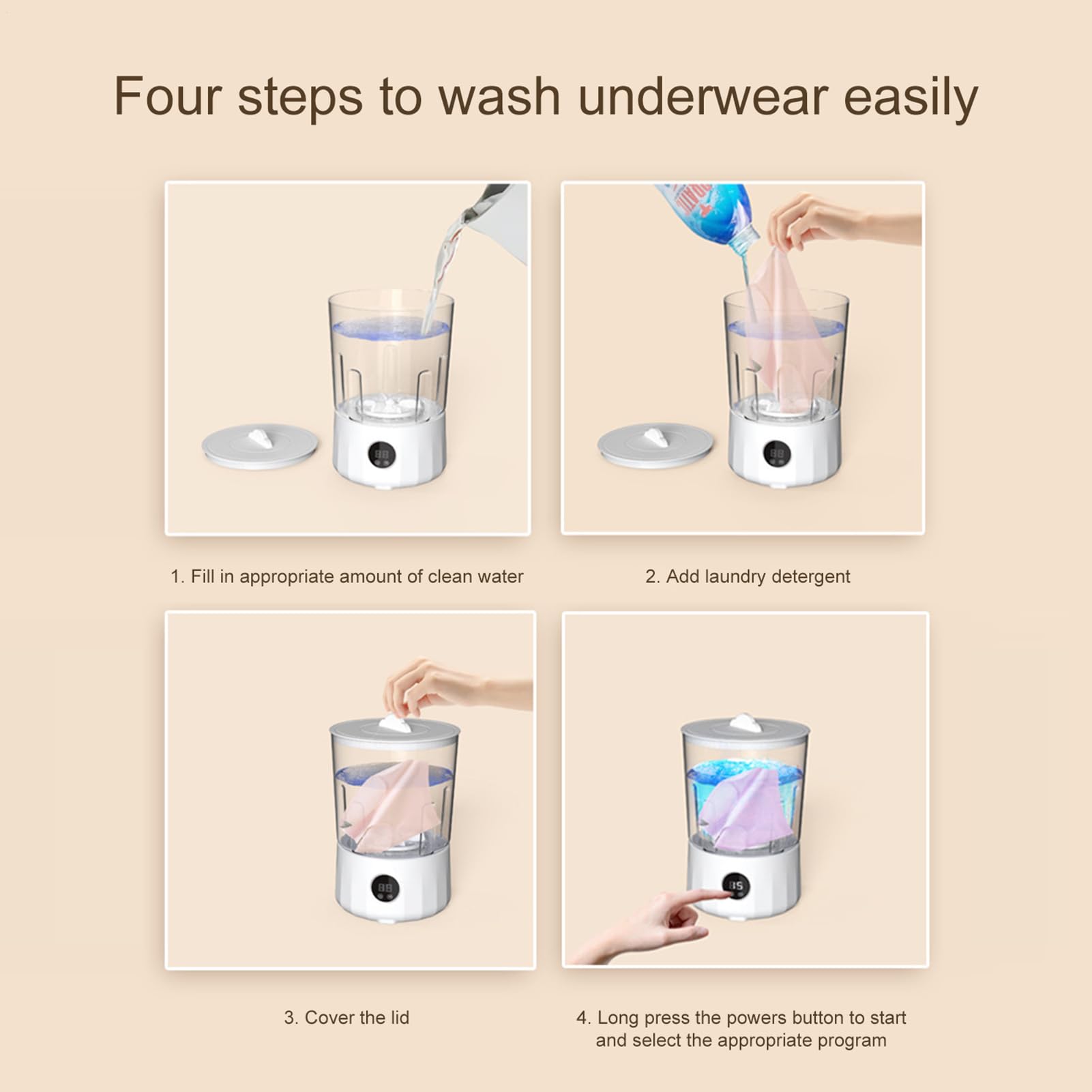 Four steps to wash underwear easily

1. Fill in appropriate amount of clean water

2. Add laundry detergent

3. Cover the lid

4. Long press the powers button to start and select the appropriate program