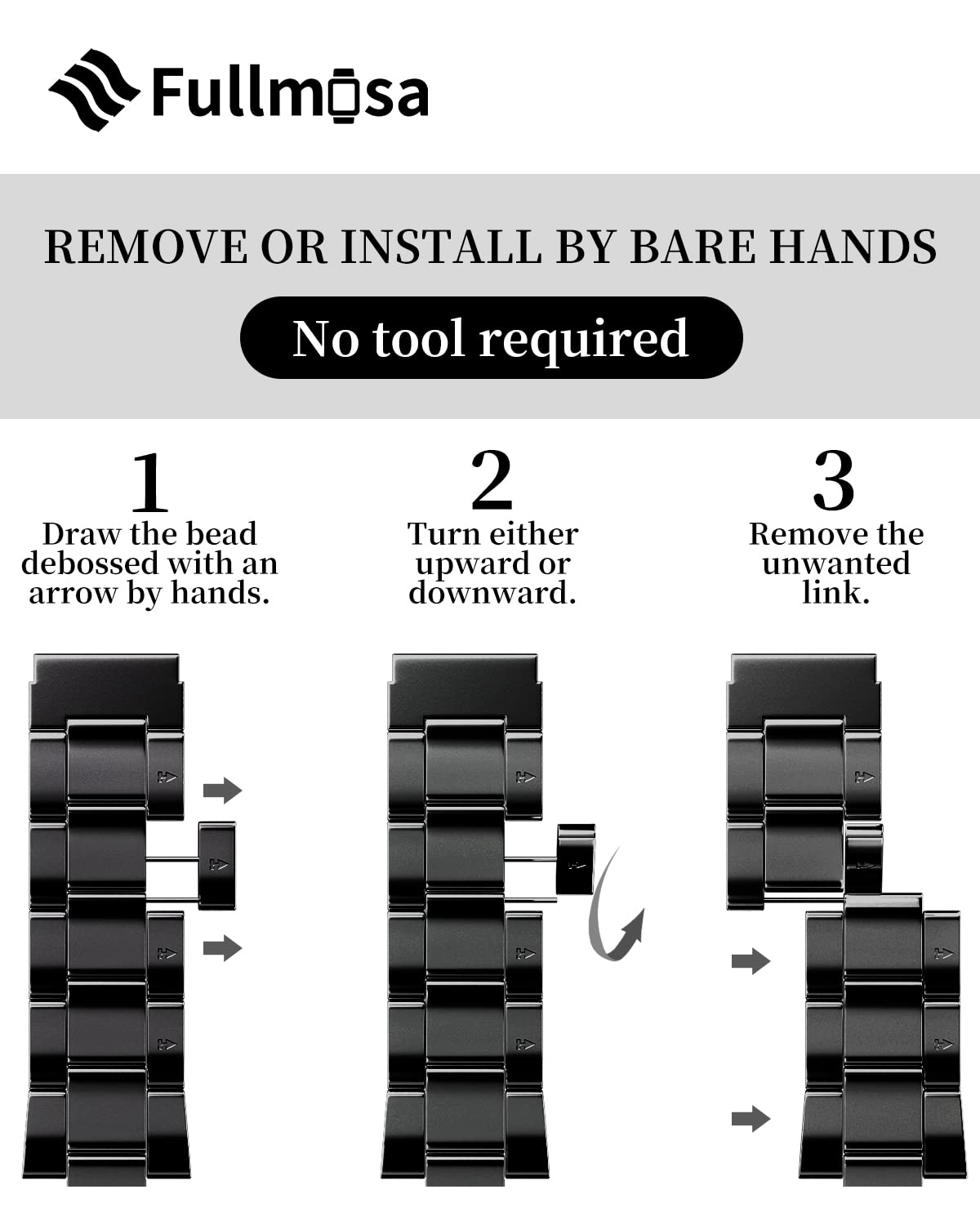 Fullmosa

REMOVE OR INSTALL BY BARE HANDS

No tool required

1
Draw the bead debossed with an arrow by hands.

2
Turn either upward or downward.

3
Remove the unwanted link.