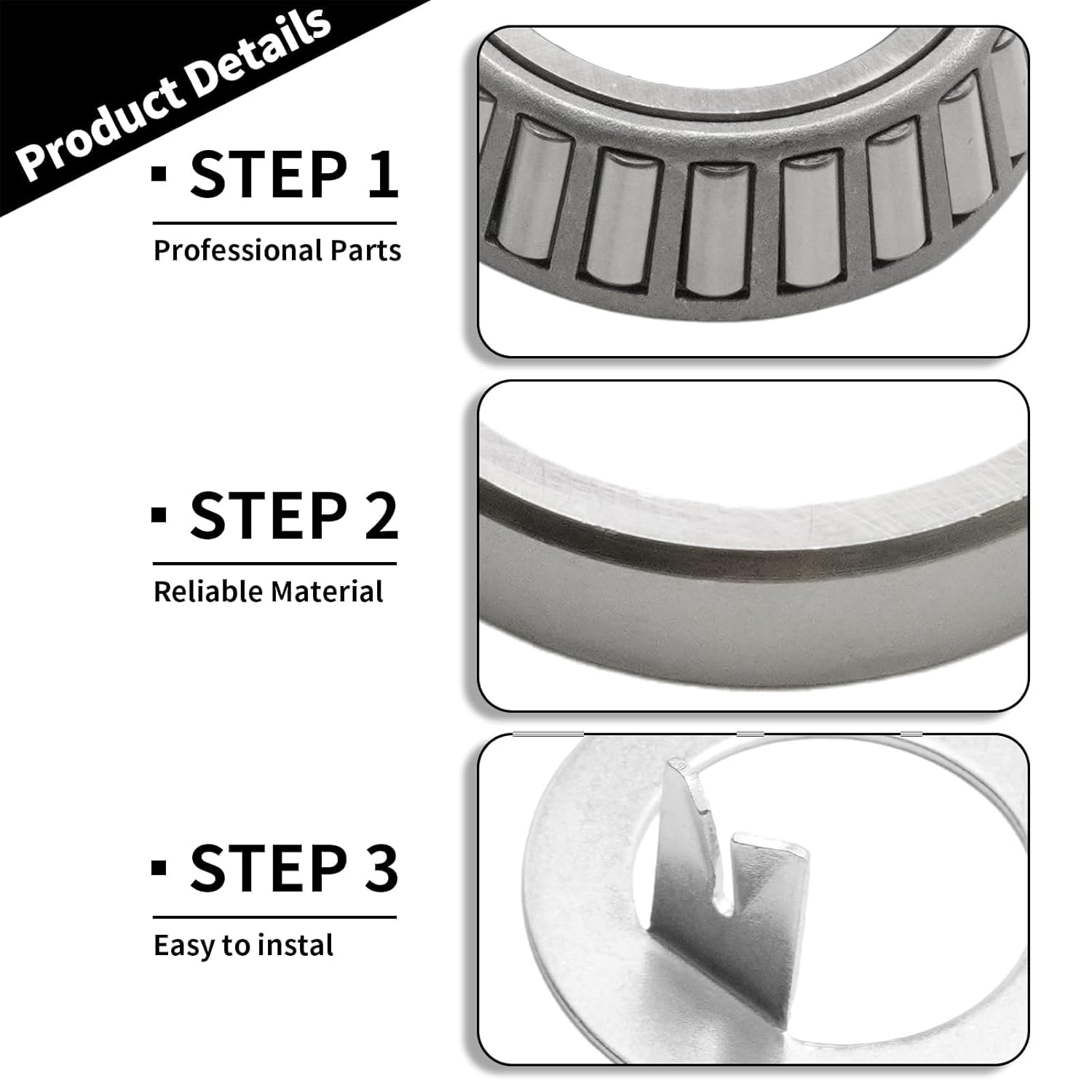 Product Details

▪ STEP 1

Professional Parts

▪ STEP 2

Reliable Material

▪ STEP 3

Easy to instal