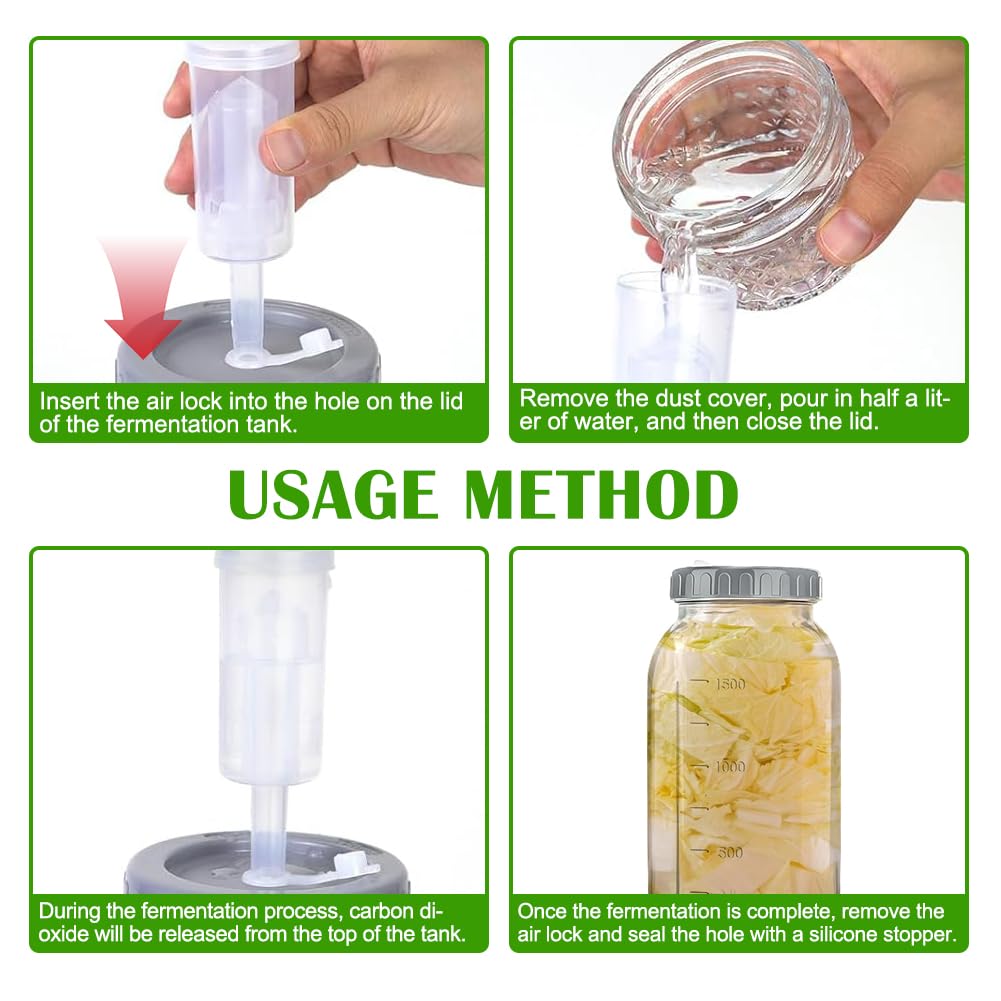 Insert the air lock into the hole on the lid of the fermentation tank.

Remove the dust cover, pour in half a liter of water, and then close the lid.

USAGE METHOD

During the fermentation process, carbon dioxide will be released from the top of the tank.

1500
1000
500

Once the fermentation is complete, remove the air lock and seal the hole with a silicone stopper.