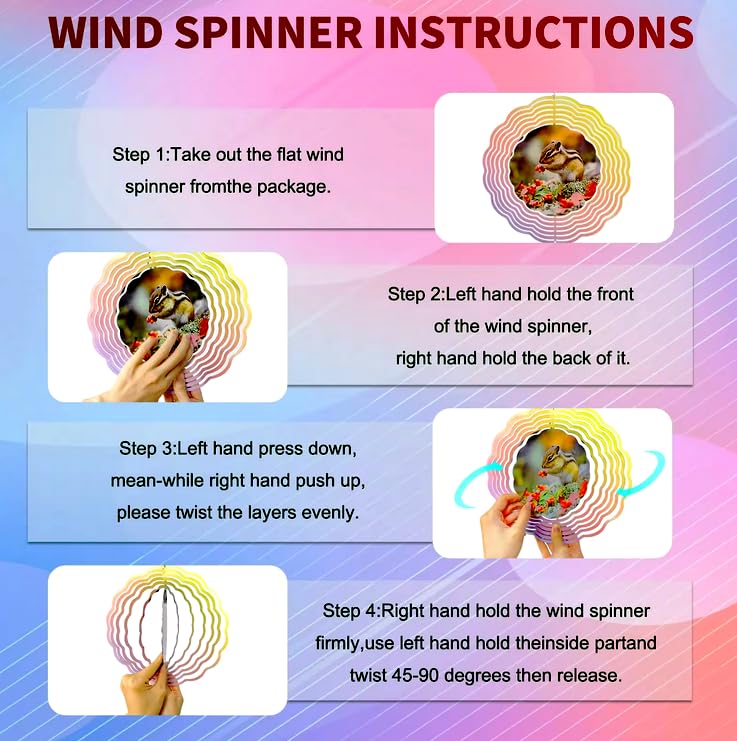 WIND SPINNER INSTRUCTIONS

Step 1:Take out the flat wind spinner fromthe package.

Step 2:Left hand hold the front of the wind spinner, right hand hold the back of it.

Step 3:Left hand press down, mean-while right hand push up, please twist the layers evenly.

Step 4:Right hand hold the wind spinner firmly,use left hand hold theinside partand twist 45-90 degrees then release.