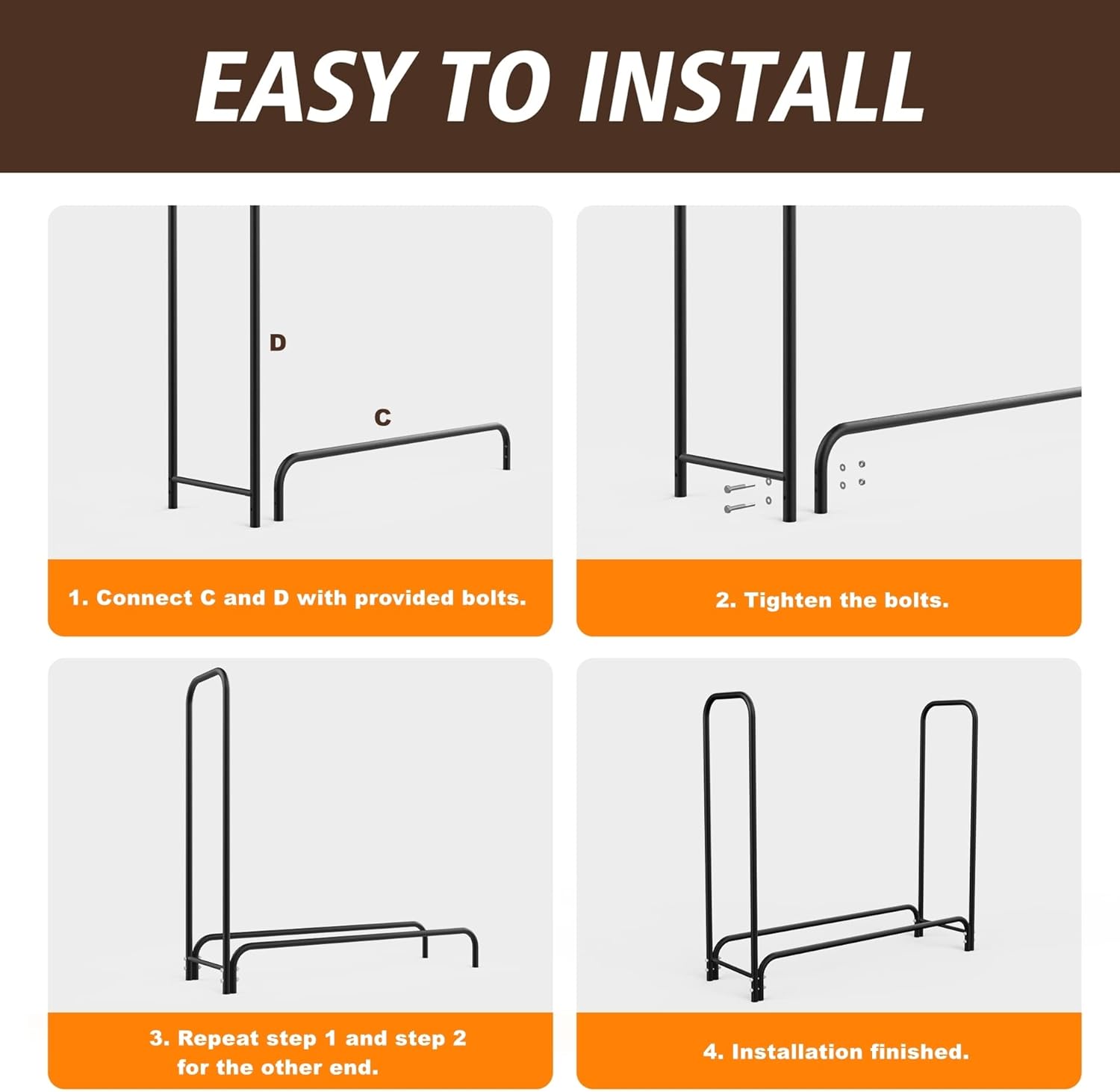 EASY TO INSTALL

D

C

1. Connect C and D with provided bolts.

2. Tighten the bolts.

3. Repeat step 1 and step 2 for the other end.

4. Installation finished.