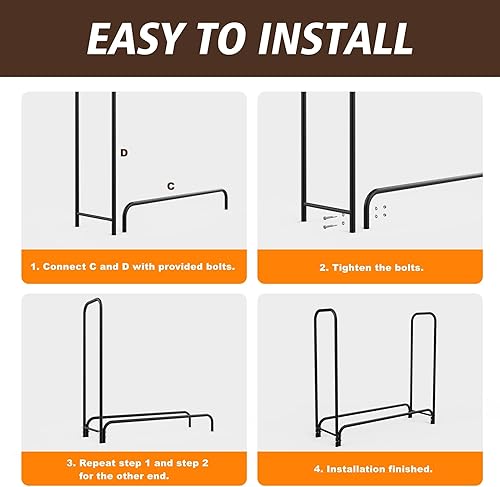 EASY TO INSTALL

D

C

1. Connect C and D with provided bolts.

2. Tighten the bolts.

3. Repeat step 1 and step 2 for the other end.

4. Installation finished.