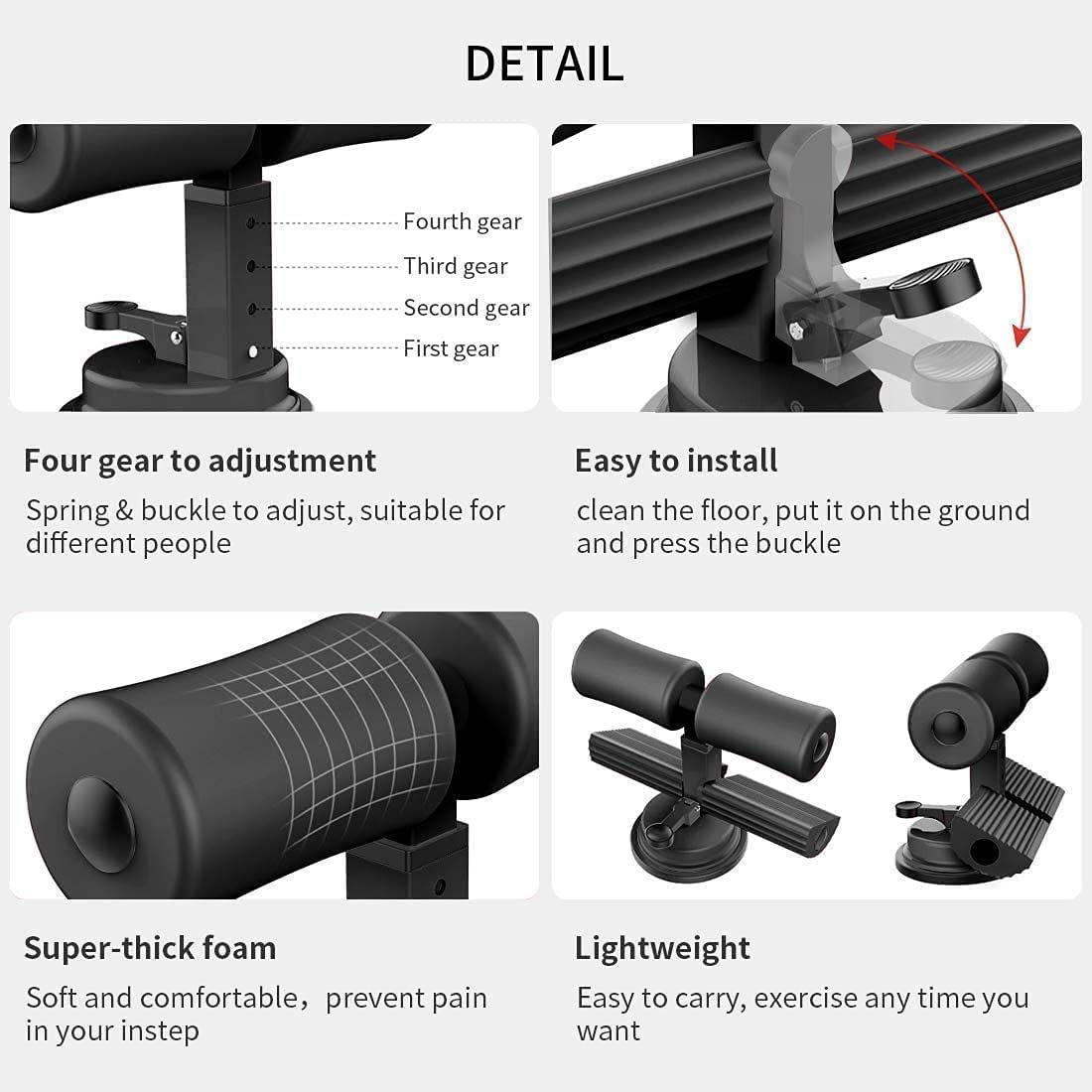 DETAIL

Fourth gear
Third gear
Second gear
First gear

Four gear to adjustment
Spring & buckle to adjust, suitable for different people

Easy to install
clean the floor, put it on the ground and press the buckle

Super-thick foam
Soft and comfortable，prevent pain in your instep

Lightweight
Easy to carry, exercise any time you want