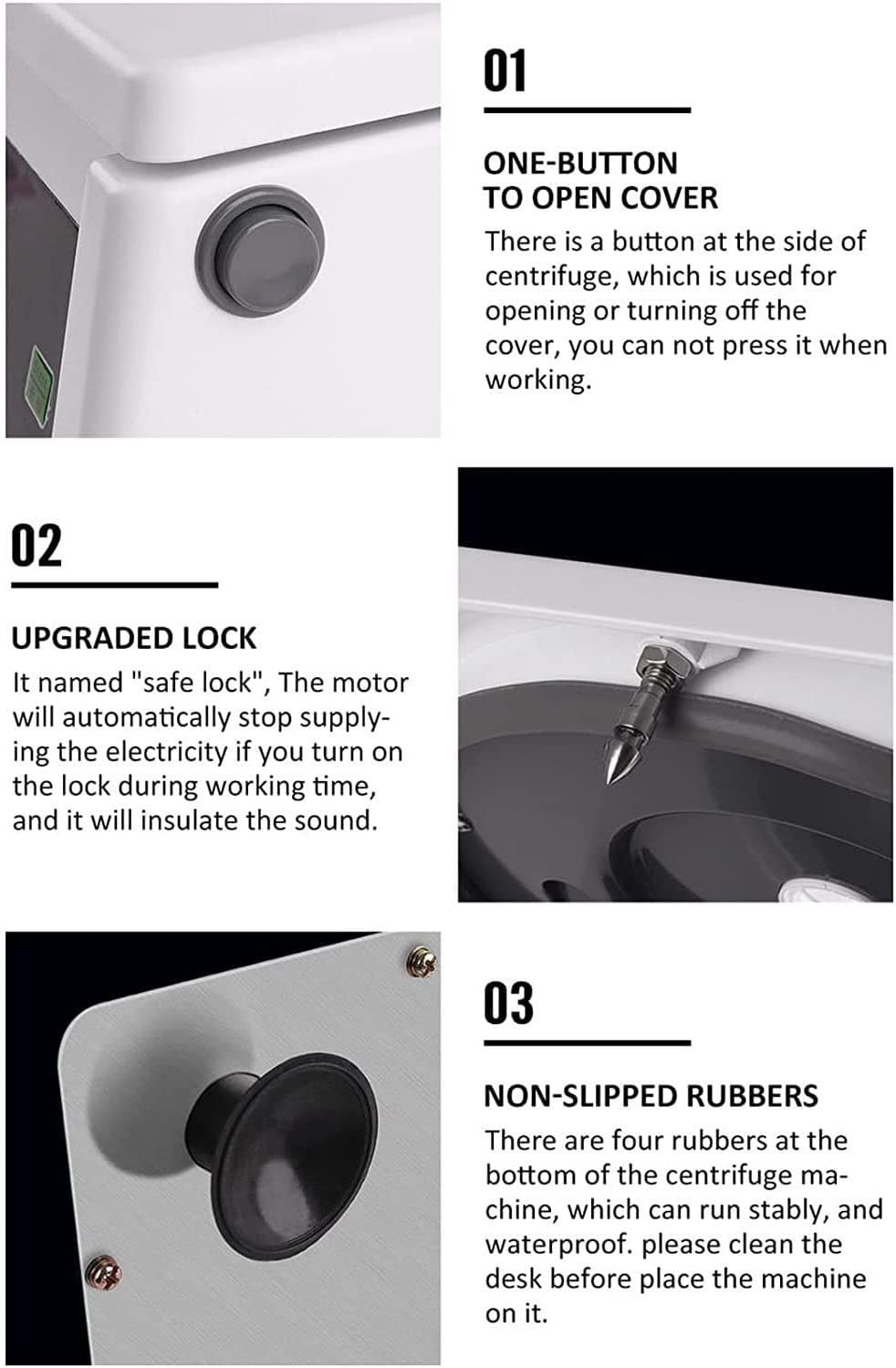 01

ONE-BUTTON TO OPEN COVER

There is a button at the side of centrifuge, which is used for opening or turning off the cover, you can not press it when working.

02

UPGRADED LOCK

It named "safe lock", The motor will automatically stop supplying the electricity if you turn on the lock during working time, and it will insulate the sound.

03

NON-SLIPPED RUBBERS

There are four rubbers at the bottom of the centrifuge machine, which can run stably, and waterproof. please clean the desk before place the machine on it.