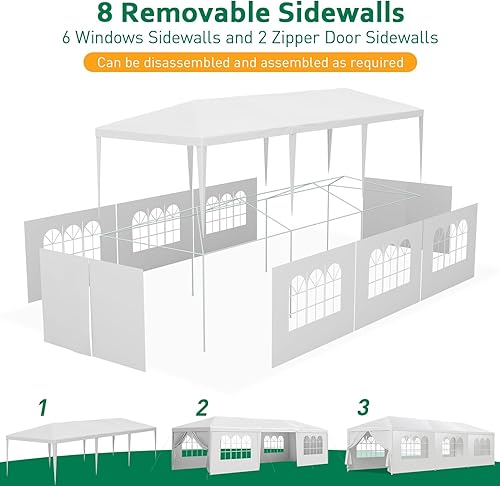 8 Removable Sidewalls
6 Windows Sidewalls and 2 Zipper Door Sidewalls
Can be disassembled and assembled as required

1

2

3