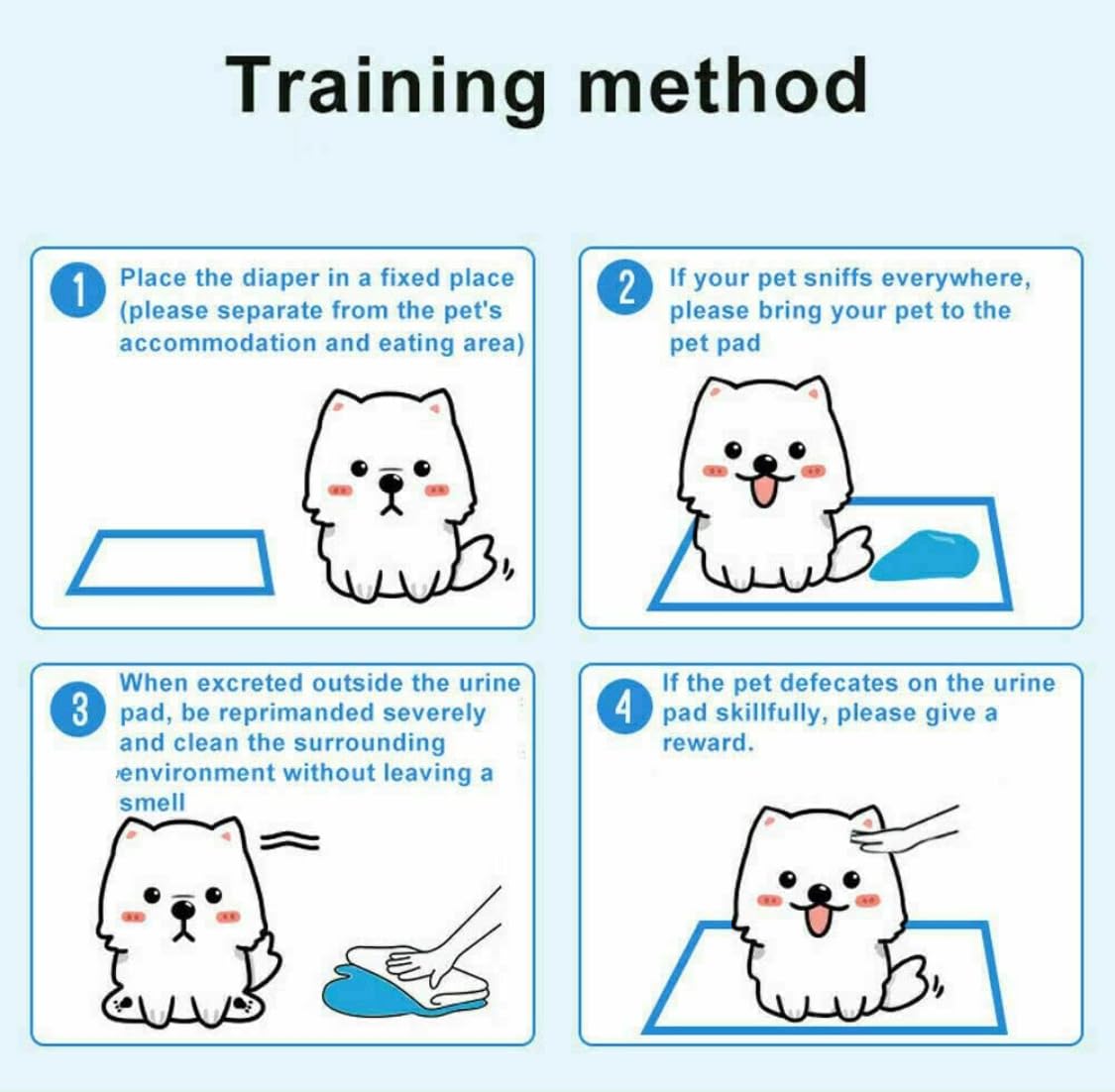 Training method

1 Place the diaper in a fixed place (please separate from the pet's accommodation and eating area)

2 If your pet sniffs everywhere, please bring your pet to the pet pad

3 When excreted outside the urine pad, be reprimanded severely and clean the surrounding environment without leaving a smell

4 If the pet defecates on the urine pad skillfully, please give a reward.