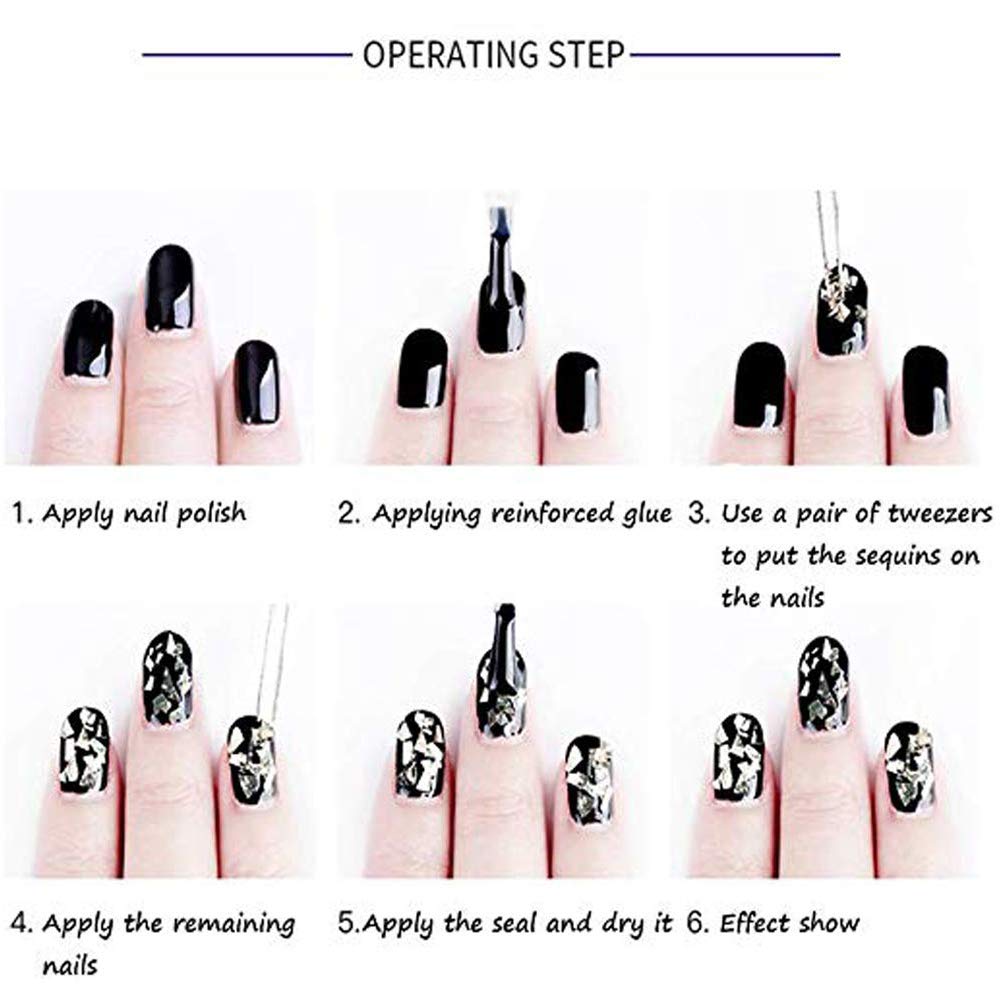 OPERATING STEP

1. Apply nail polish

2. Applying reinforced glue

3. Use a pair of tweezers to put the sequins on the nails

4. Apply the remaining nails

5.Apply the seal and dry it

6. Effect show