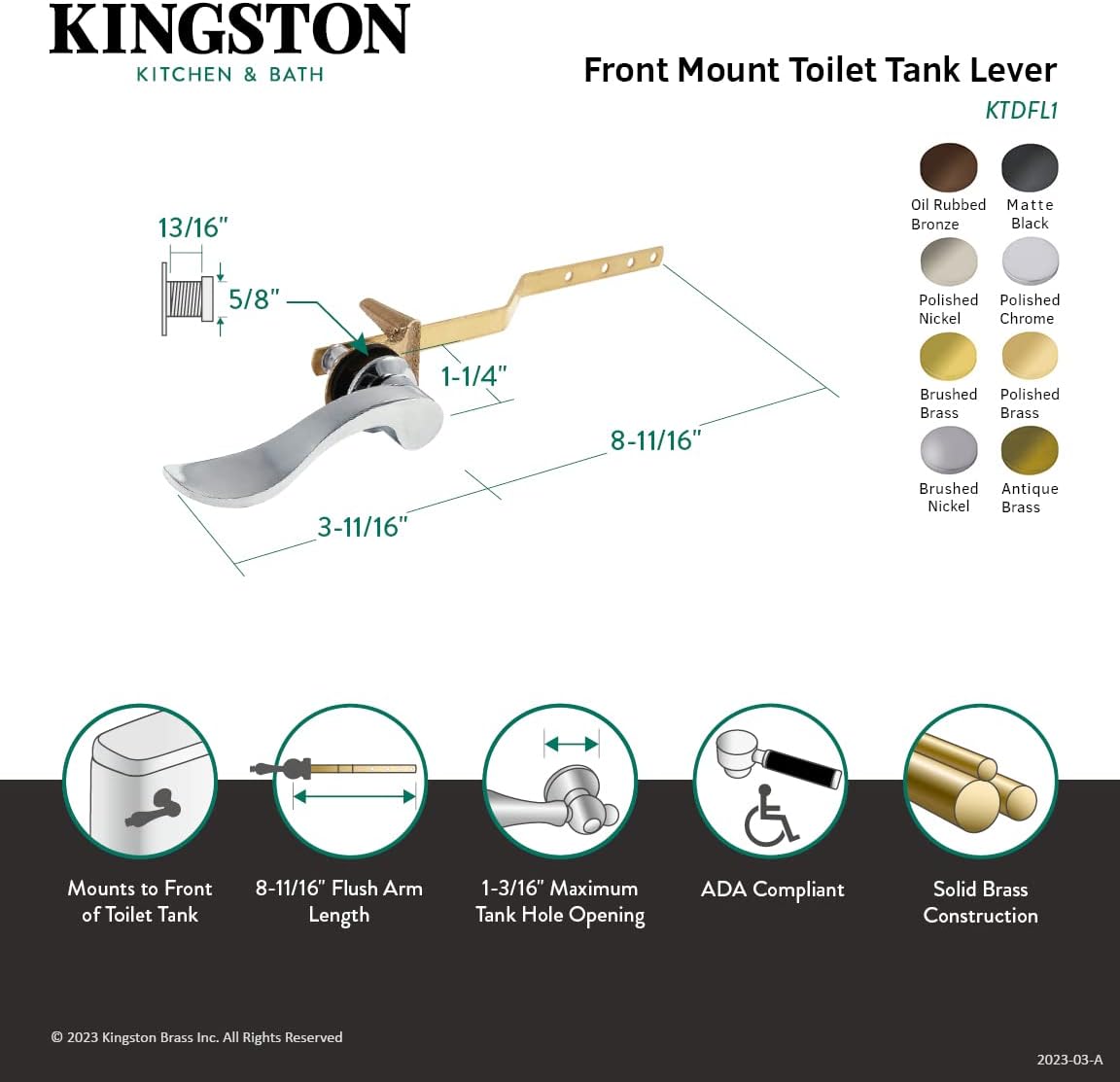 KINGSTON
KITCHEN & BATH

Front Mount Toilet Tank Lever
KTDFL1

Oil Rubbed Bronze
Matte Black
Polished Nickel
Polished Chrome
Brushed Brass
Polished Brass
Brushed Nickel
Antique Brass

13/16"
5/8"
1-1/4"
8-11/16"
3-11/16"

Mounts to Front of Toilet Tank

8-11/16" Flush Arm Length

1-3/16" Maximum Tank Hole Opening

ADA Compliant

Solid Brass Construction

© 2023 Kingston Brass Inc. All Rights Reserved

2023-03-A