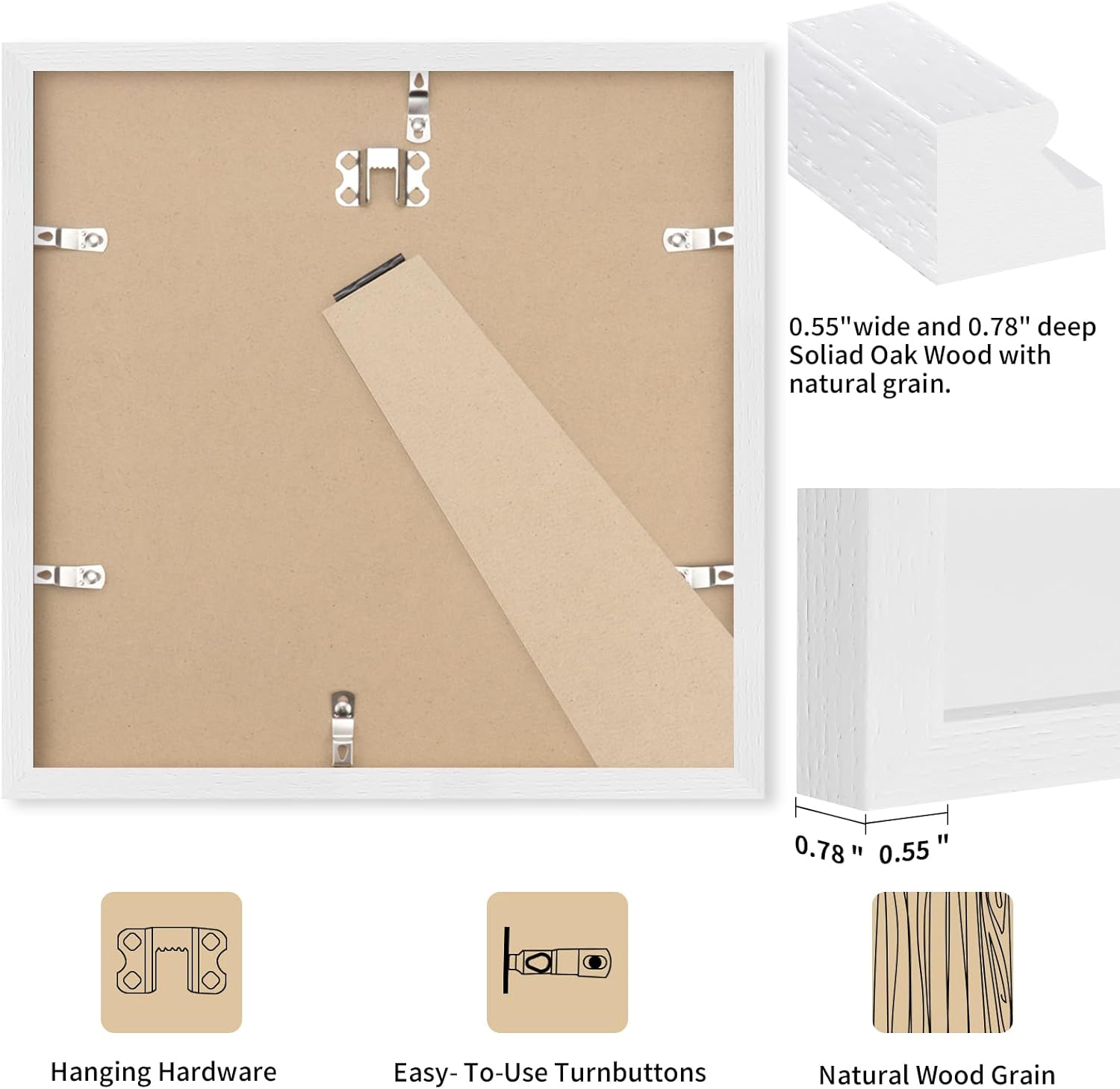 0.55"wide and 0.78" deep Soliad Oak Wood with natural grain.

0.78 " 0.55 "

Hanging Hardware

Easy- To-Use Turnbuttons

Natural Wood Grain