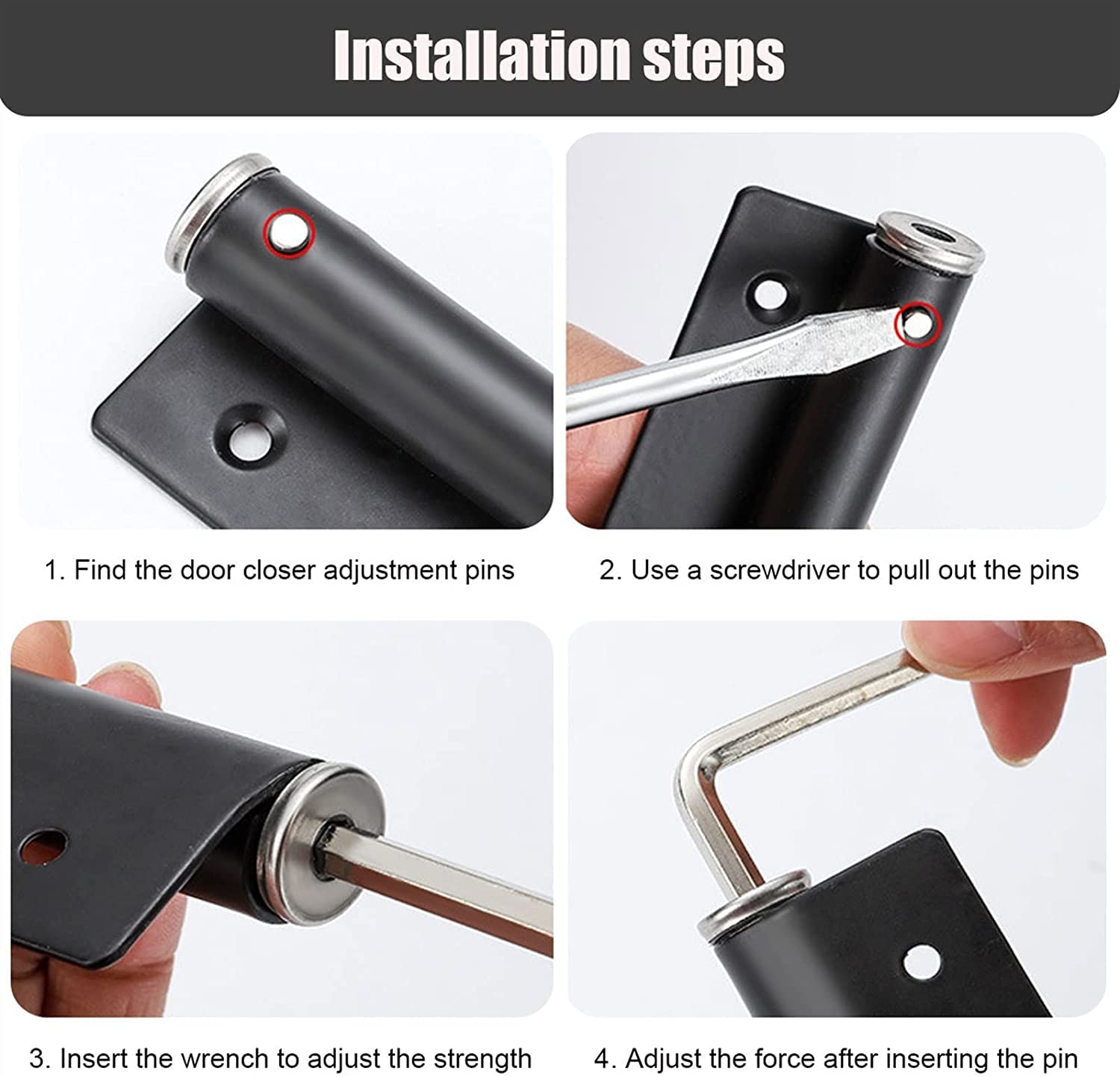 Installation steps

1. Find the door closer adjustment pins

2. Use a screwdriver to pull out the pins

3. Insert the wrench to adjust the strength

4. Adjust the force after inserting the pin