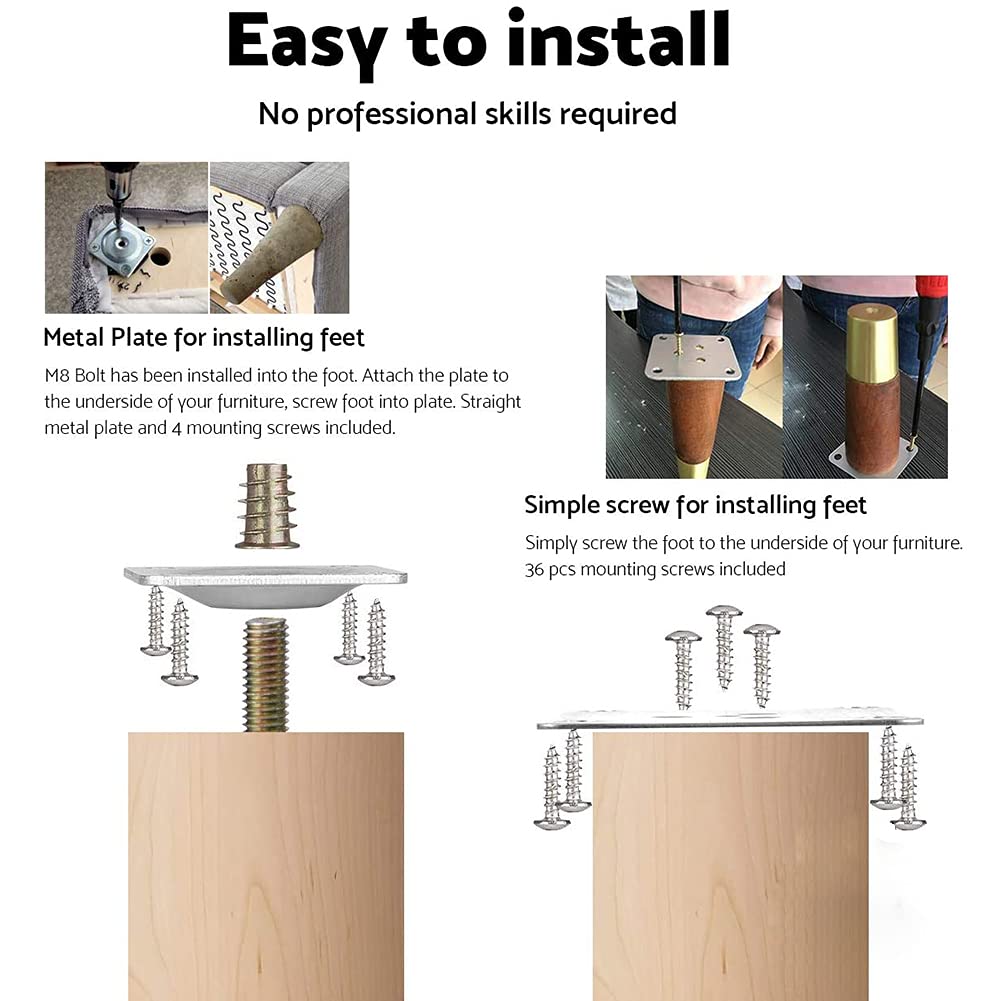 Easy to install

No professional skills required

Metal Plate for installing feet

M8 Bolt has been installed into the foot. Attach the plate to the underside of your furniture, screw foot into plate. Straight metal plate and 4 mounting screws included.

Simple screw for installing feet

Simply screw the foot to the underside of your furniture. 36 pcs mounting screws included