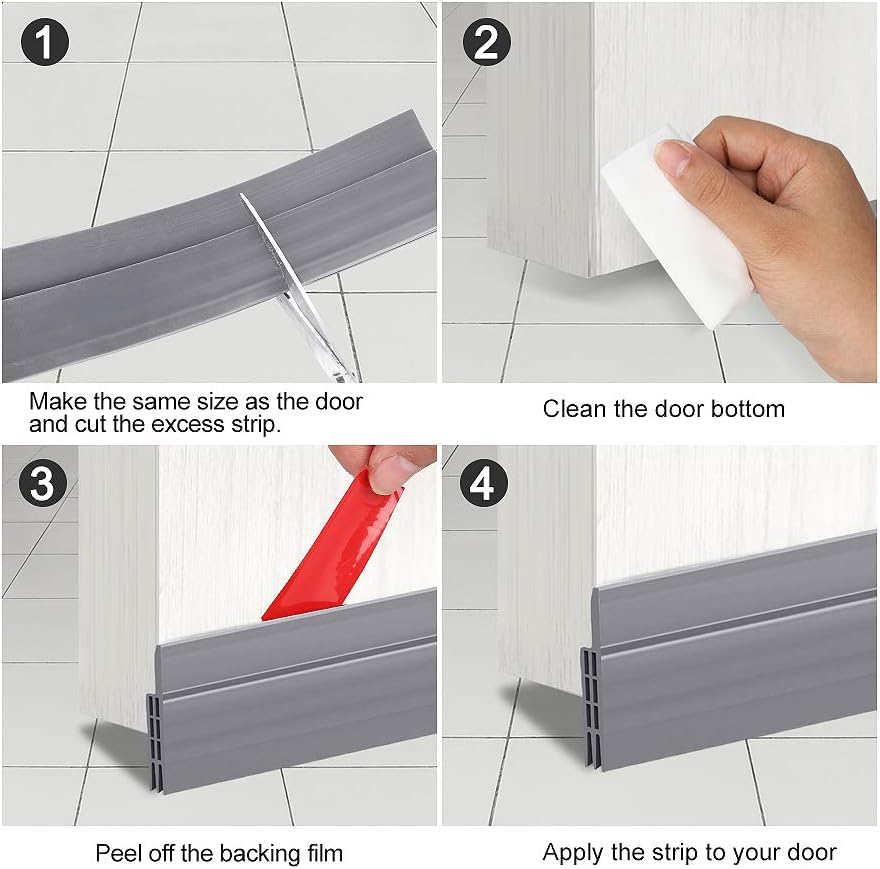 1

Make the same size as the door and cut the excess strip.

2

Clean the door bottom

3

Peel off the backing film

4

Apply the strip to your door