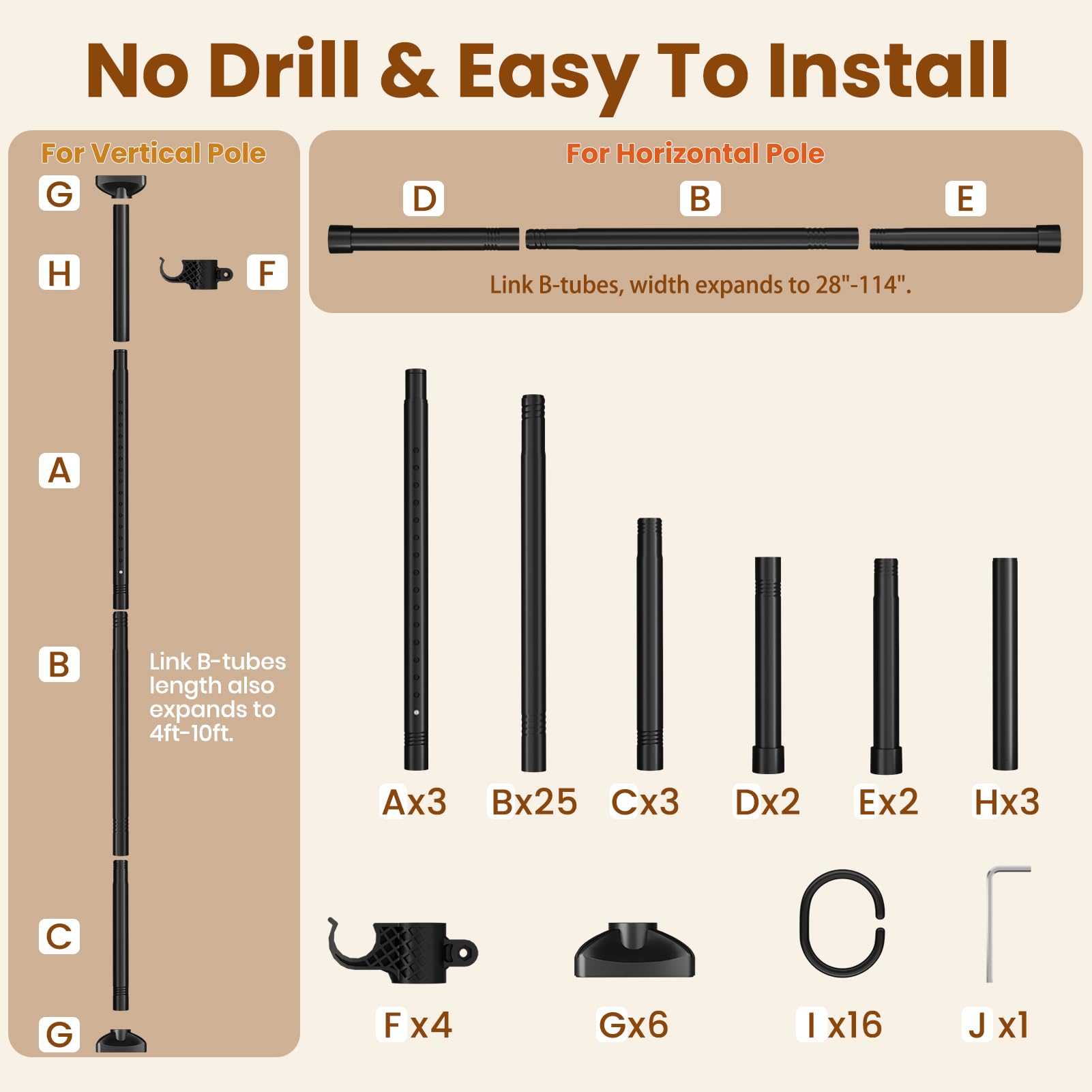 No Drill & Easy To Install

For Vertical Pole

G

H

F

A

B

Link B-tubes length also expands to 4ft-10ft.

C

G

For Horizontal Pole

D

B

E

Link B-tubes, width expands to 28"-114".

Ax3

Bx25

Cx3

Dx2

Ex2

Hx3

F x4

Gx6

I x16

J x1