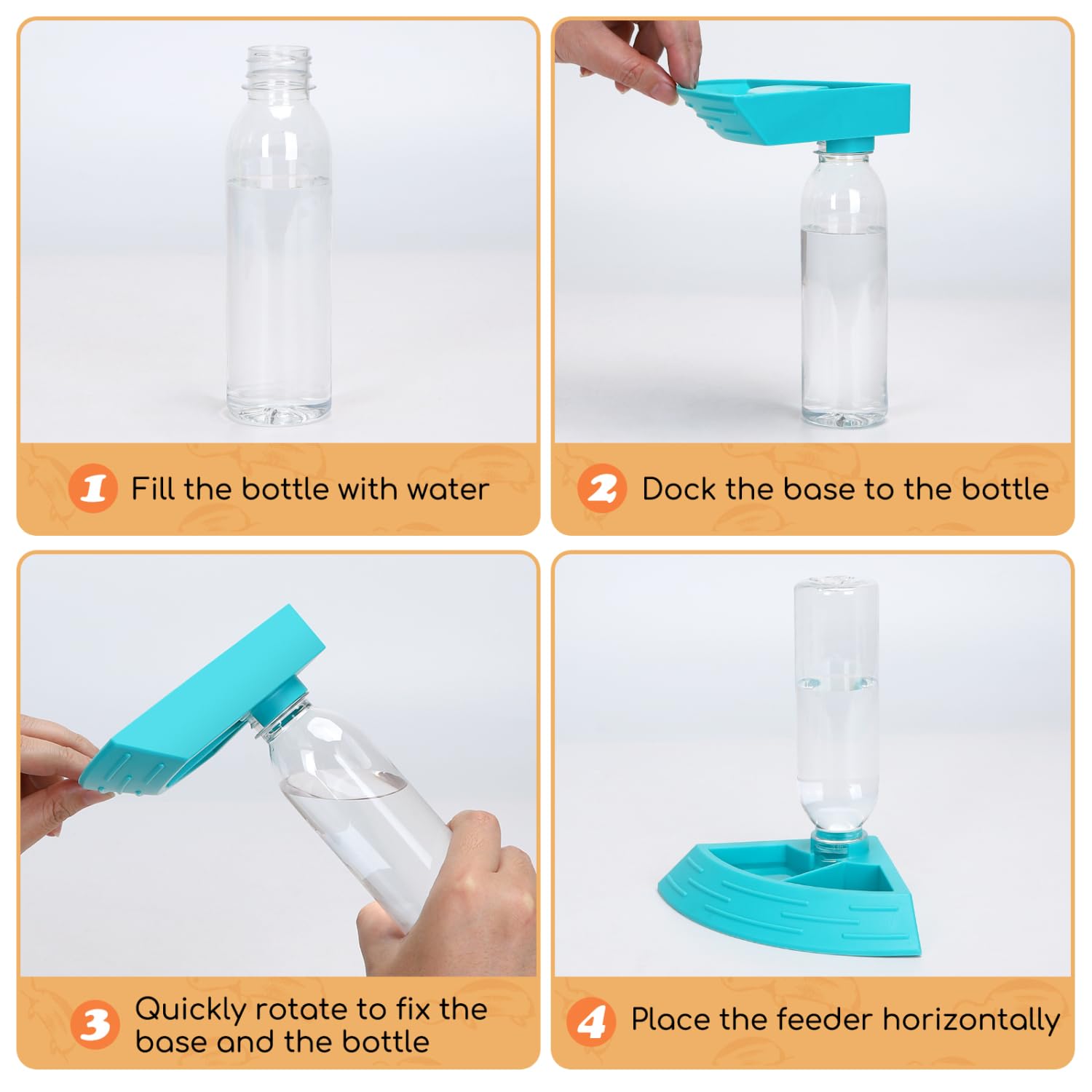 1 Fill the bottle with water

2 Dock the base to the bottle

3 Quickly rotate to fix the base and the bottle

4 Place the feeder horizontally