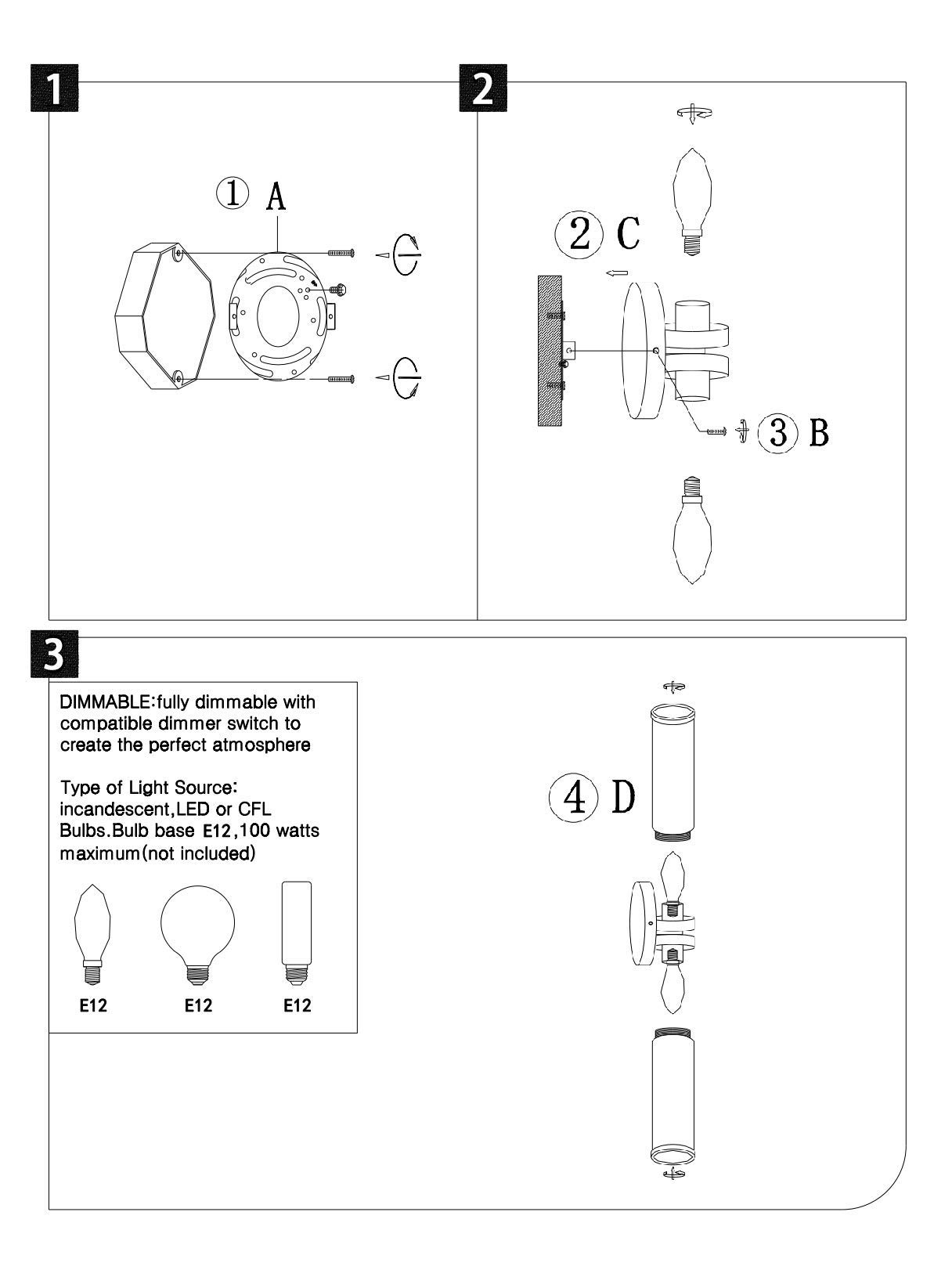 1

① A

2

② C

③ B

3

DIMMABLE:fully dimmable with compatible dimmer switch to create the perfect atmosphere

Type of Light Source: incandescent,LED or CFL Bulbs.Bulb base E12,100 watts maximum(not included)

E12 E12 E12

④ D