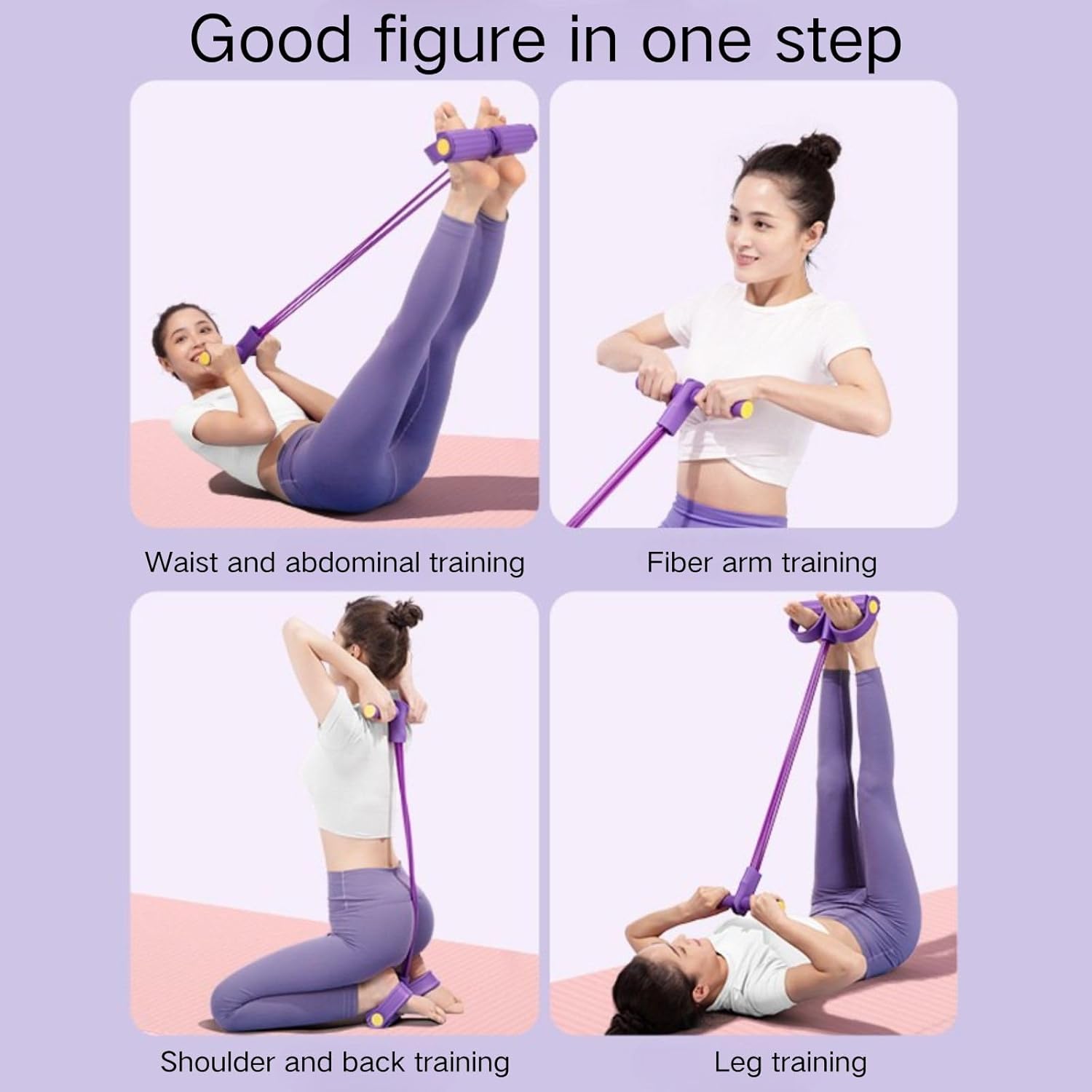 Good figure in one step

Waist and abdominal training

Fiber arm training

Shoulder and back training

Leg training