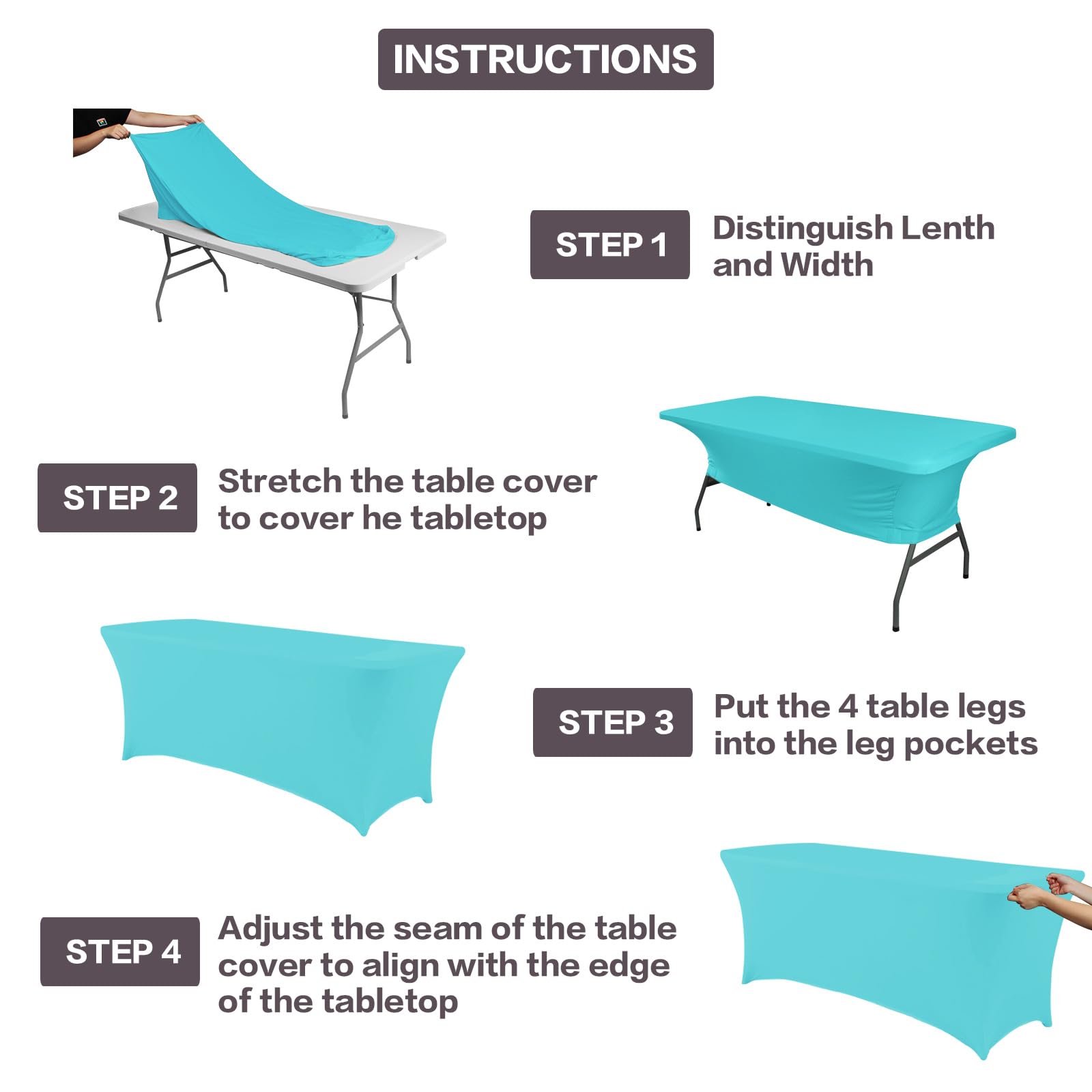 INSTRUCTIONS

STEP 1 Distinguish Lenth and Width

STEP 2 Stretch the table cover to cover he tabletop

STEP 3 Put the 4 table legs into the leg pockets

STEP 4 Adjust the seam of the table cover to align with the edge of the tabletop