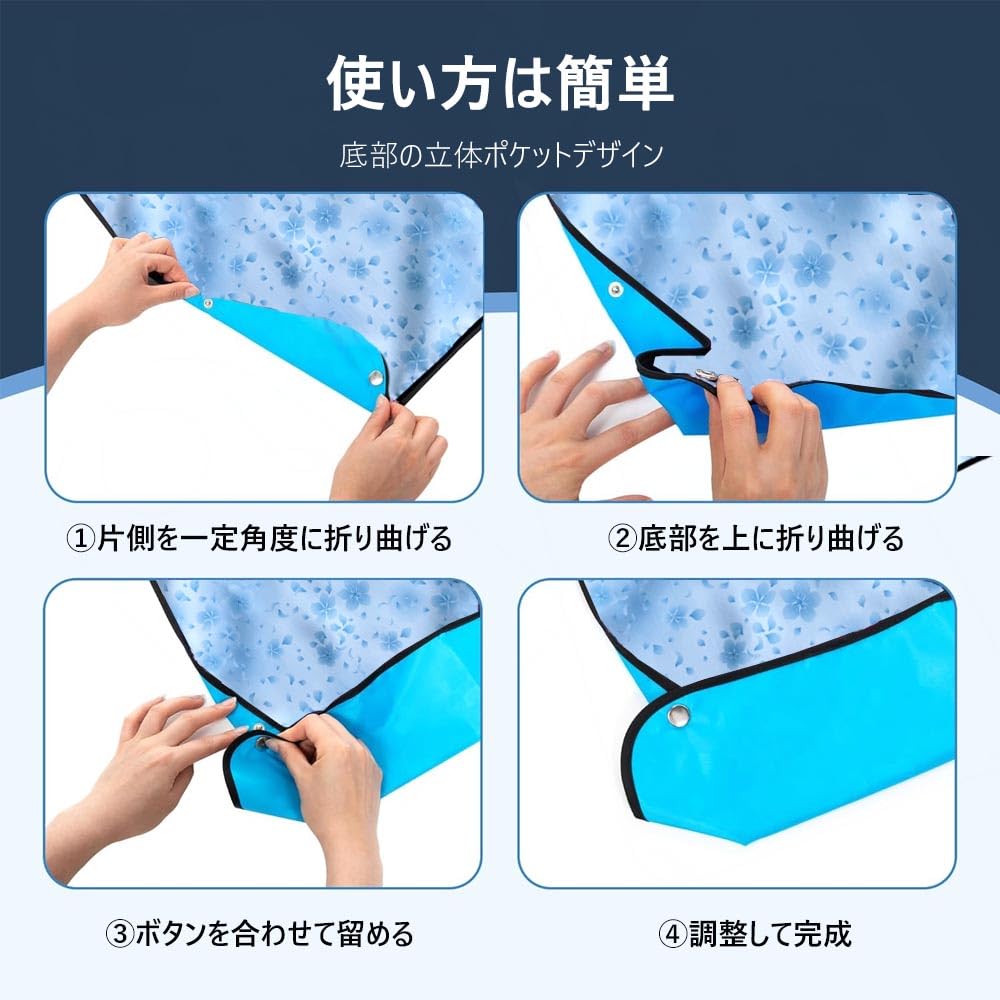 使い方は簡単

底部の立体ポケットデザイン

①片側を一定角度に折り曲げる

②底部を上に折り曲げる

③ボタンを合わせて留める

④調整して完成