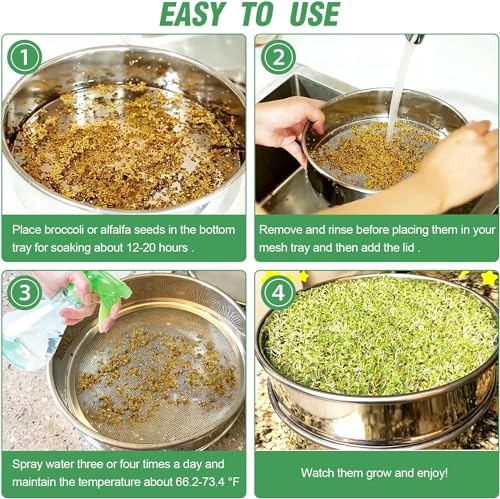 EASY TO USE

1

Place broccoli or alfalfa seeds in the bottom tray for soaking about 12-20 hours .

2

Remove and rinse before placing them in your mesh tray and then add the lid .

3

Spray water three or four times a day and maintain the temperature about 66.2-73.4 °F

4

Watch them grow and enjoy!