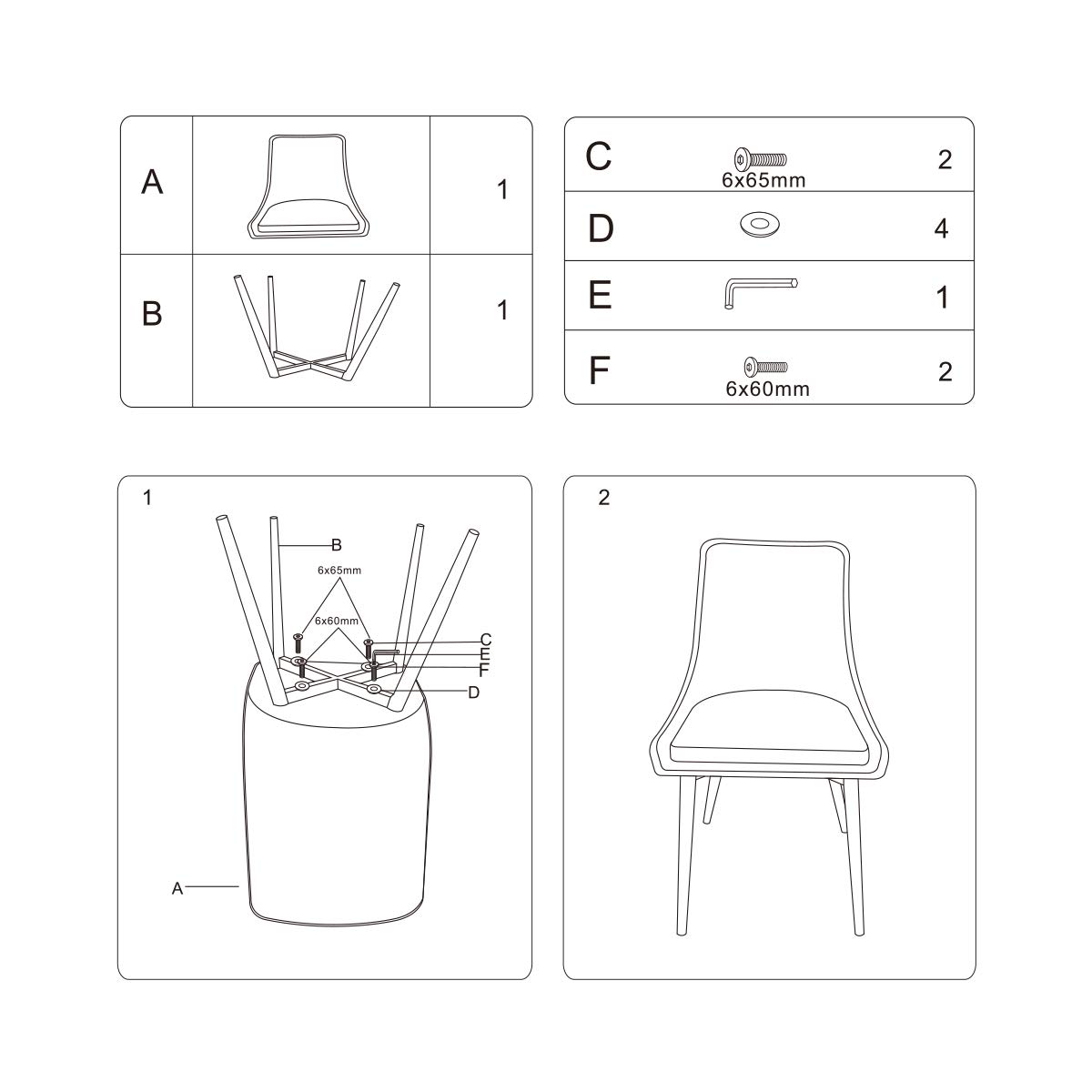 | A | | 1 |
|---|---|---|
| B | | 1 |

| C | 6x65mm | 2 |
|---|---|---|
| D | | 4 |
| E | | 1 |
| F | 6x60mm | 2 |

1

B
6x65mm
6x60mm
C
E
F
D
A

2