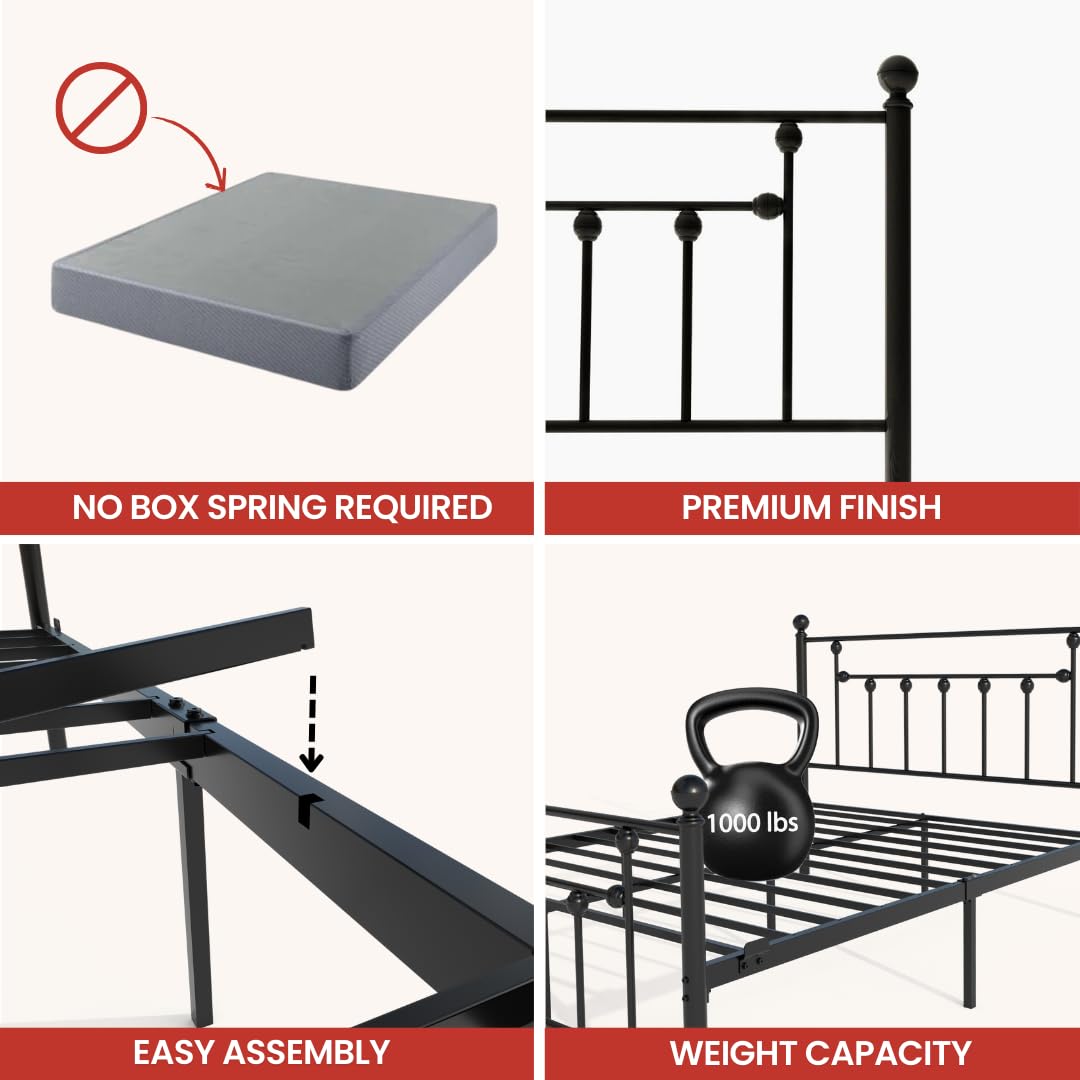 NO BOX SPRING REQUIRED

PREMIUM FINISH

EASY ASSEMBLY

1000 lbs

WEIGHT CAPACITY