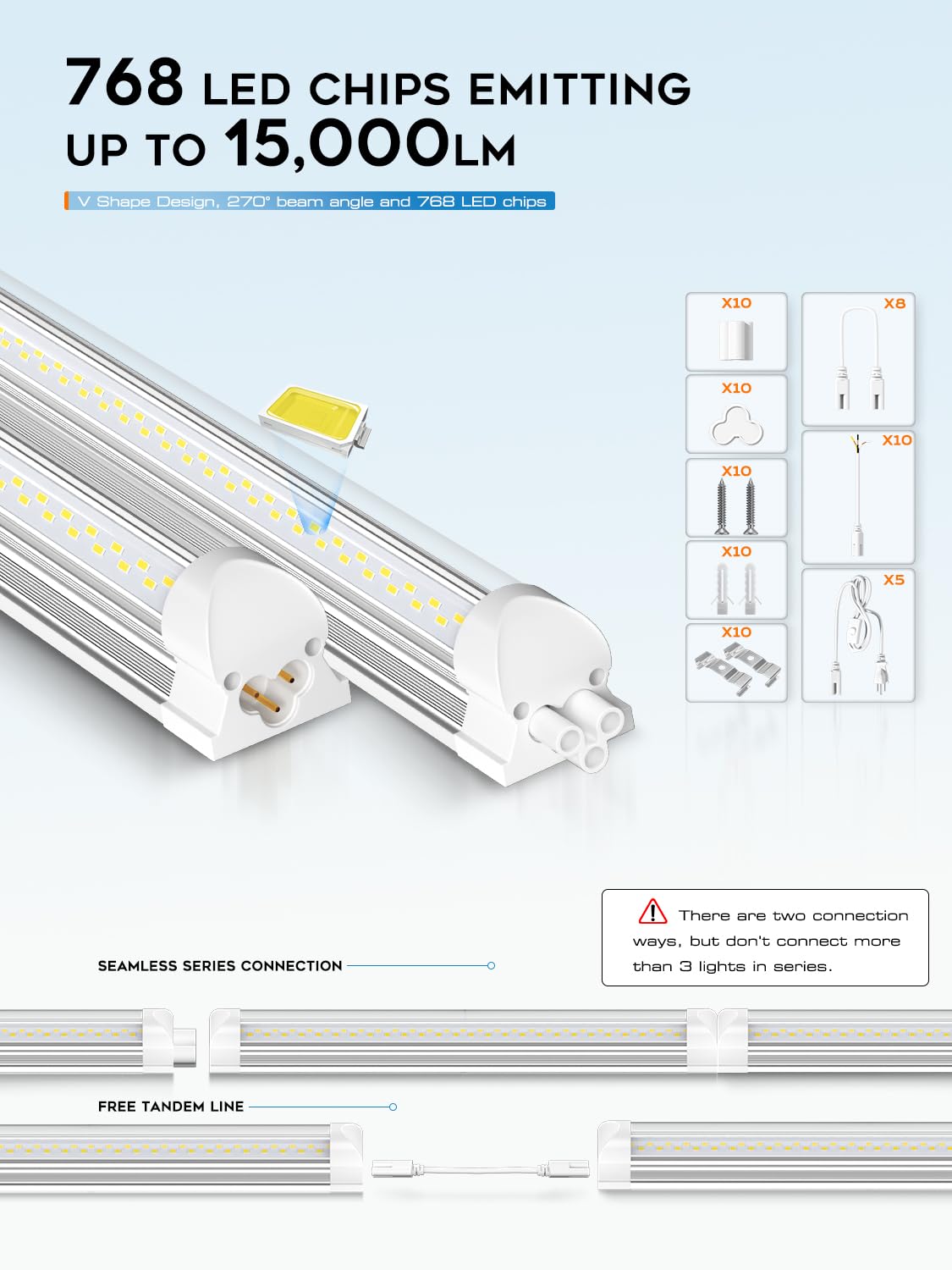 768 LED CHIPS EMITTING UP TO 15,000LM

V Shape Design, 270° beam angle and 768 LED chips

X10

X10

X10

X10

X10

X8

X10

X5

There are two connection ways, but don't connect more than 3 lights in series.

SEAMLESS SERIES CONNECTION

FREE TANDEM LINE