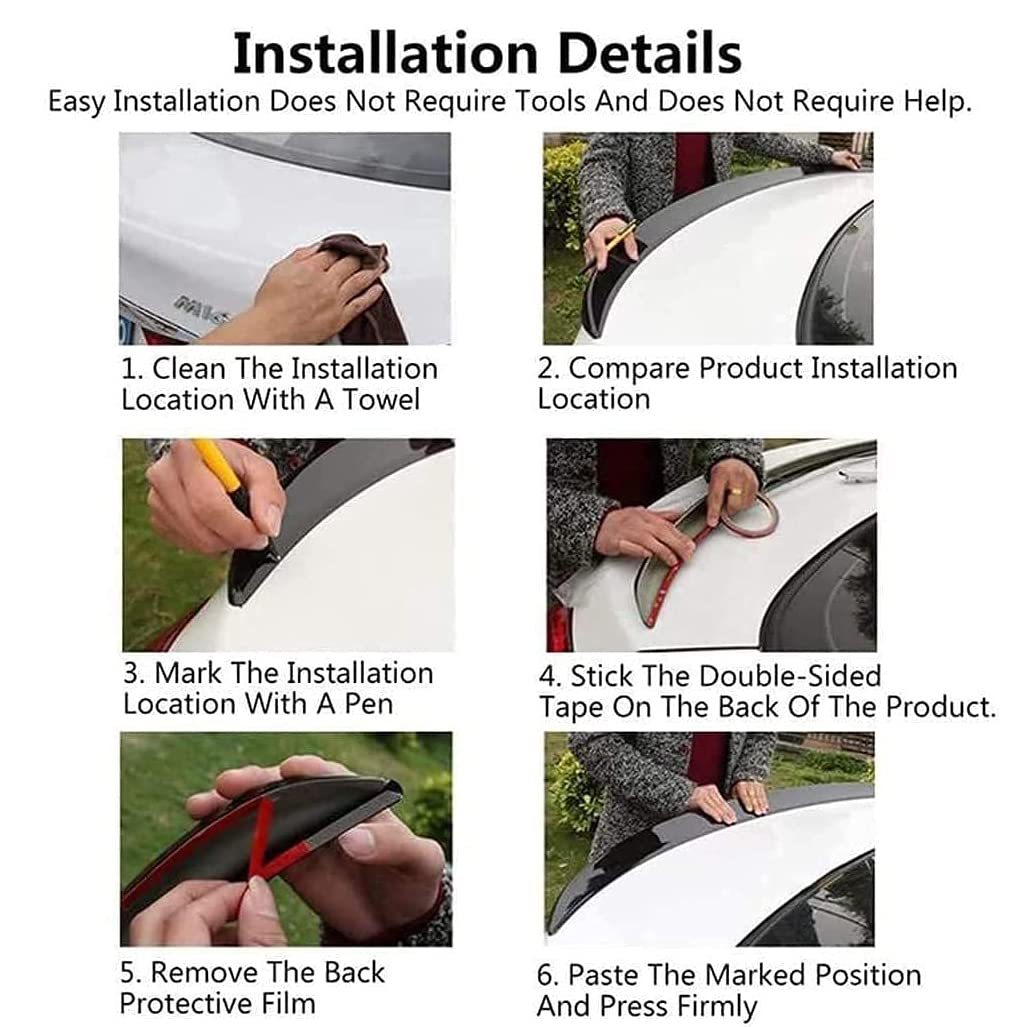 Installation Details

Easy Installation Does Not Require Tools And Does Not Require Help.

1. Clean The Installation Location With A Towel

2. Compare Product Installation Location

3. Mark The Installation Location With A Pen

4. Stick The Double-Sided Tape On The Back Of The Product.

5. Remove The Back Protective Film

6. Paste The Marked Position And Press Firmly