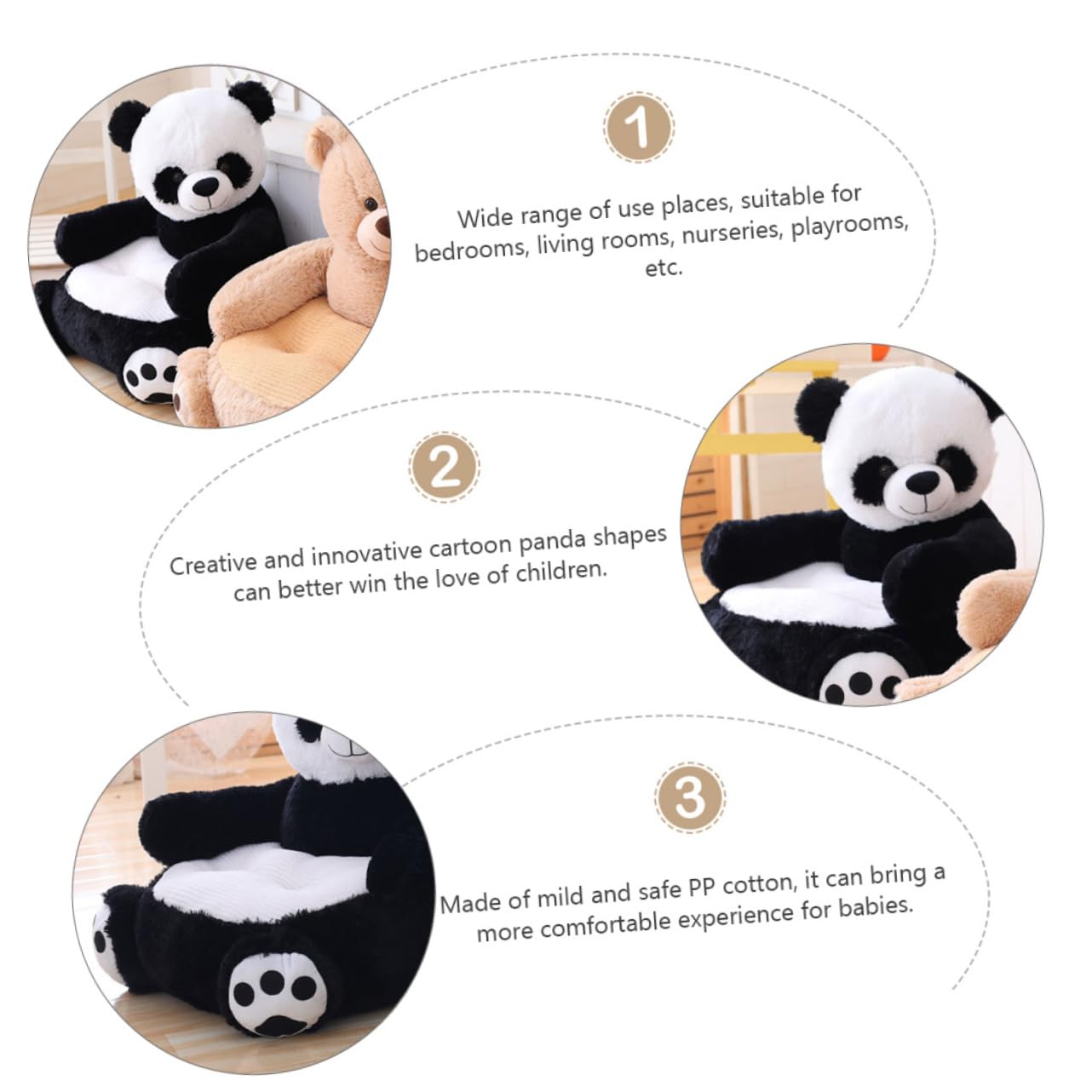 1

Wide range of use places, suitable for bedrooms, living rooms, nurseries, playrooms, etc.

2

Creative and innovative cartoon panda shapes can better win the love of children.

3

Made of mild and safe PP cotton, it can bring a more comfortable experience for babies.