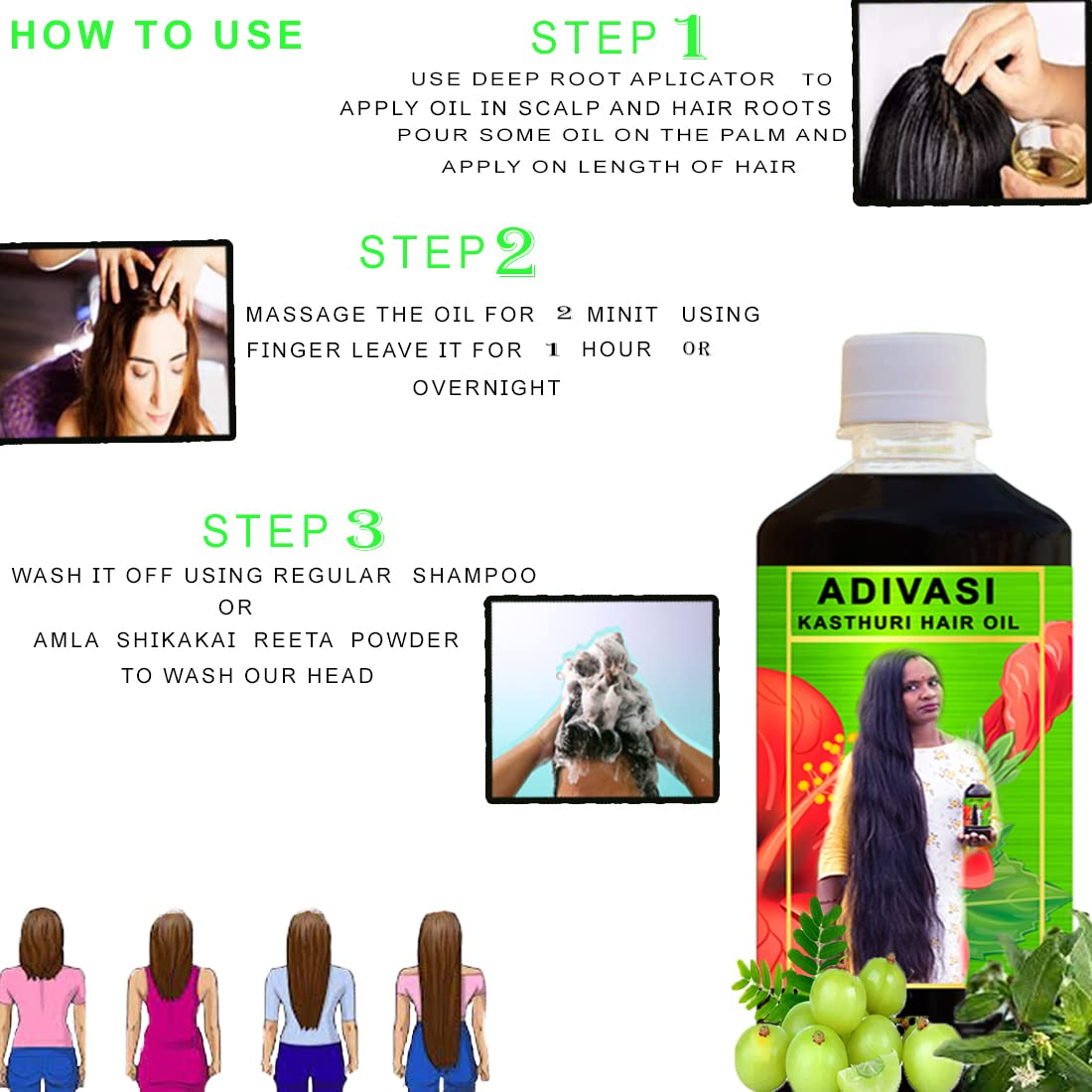 HOW TO USE

STEP 1

USE DEEP ROOT APLICATOR TO APPLY OIL IN SCALP AND HAIR ROOTS POUR SOME OIL ON THE PALM AND APPLY ON LENGTH OF HAIR

STEP 2

MASSAGE THE OIL FOR 2 MINIT USING FINGER LEAVE IT FOR 1 HOUR OR OVERNIGHT

STEP 3

WASH IT OFF USING REGULAR SHAMPOO
OR
AMLA SHIKAKAI REETA POWDER TO WASH OUR HEAD

ADIVASI
KASTHURI HAIR OIL