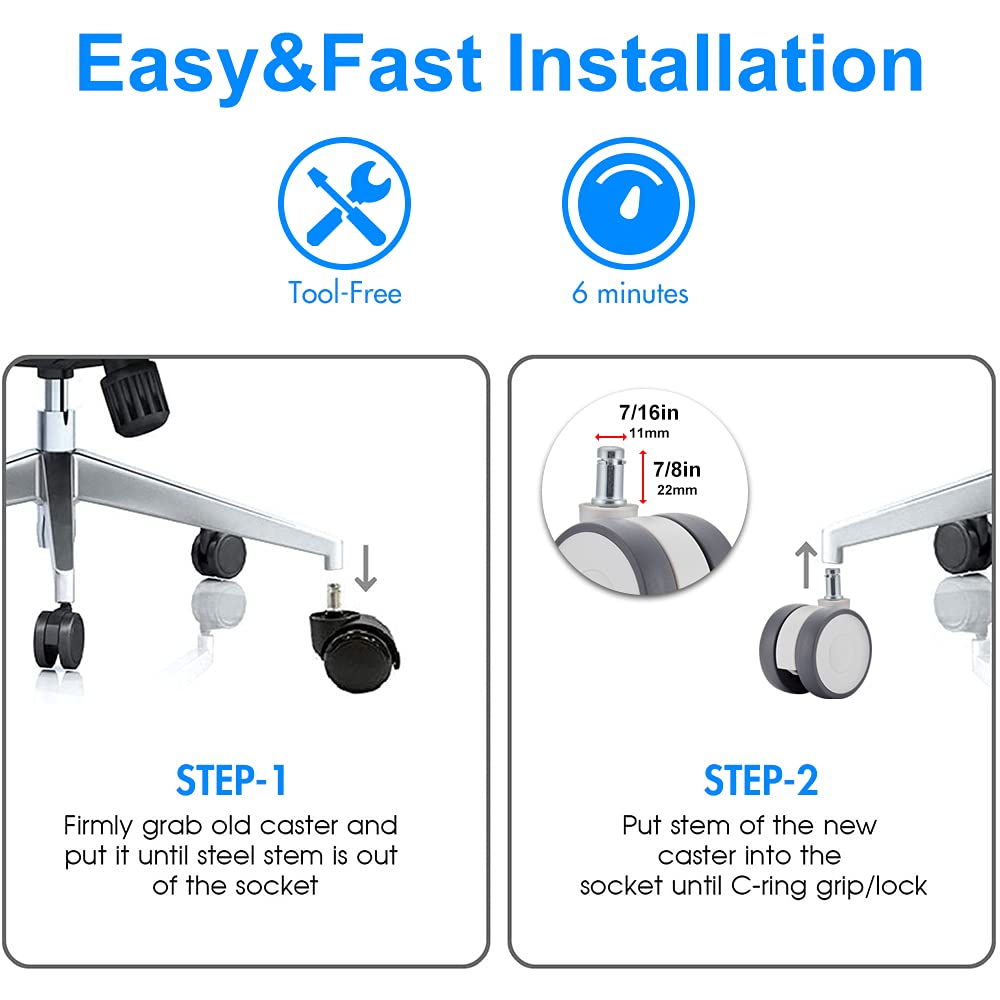 Easy&Fast Installation

Tool-Free

6 minutes

STEP-1
Firmly grab old caster and put it until steel stem is out of the socket

7/16in
11mm
7/8in
22mm

STEP-2
Put stem of the new caster into the socket until C-ring grip/lock