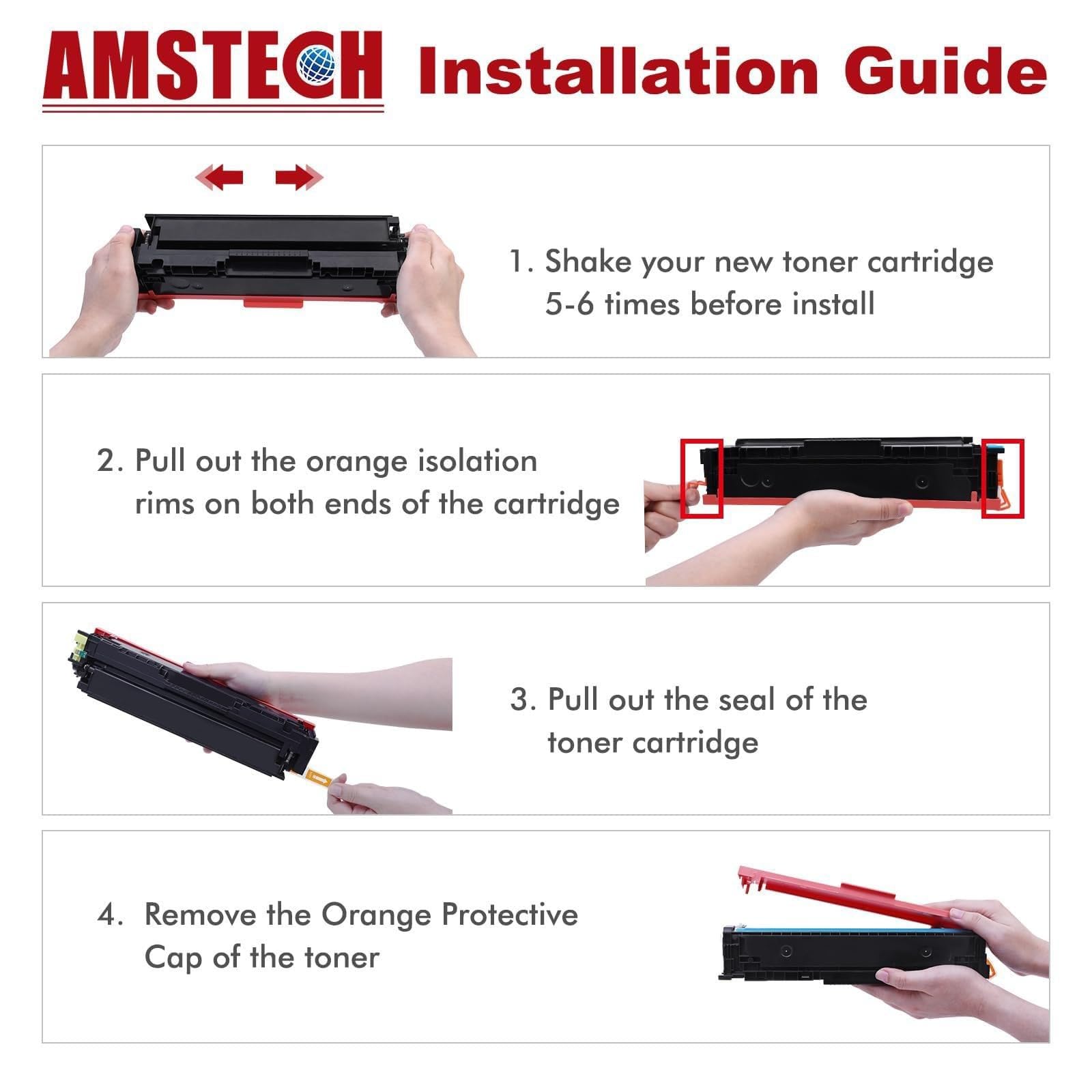 AMSTECH Installation Guide

1. Shake your new toner cartridge 5-6 times before install

2. Pull out the orange isolation rims on both ends of the cartridge

3. Pull out the seal of the toner cartridge

4. Remove the Orange Protective Cap of the toner