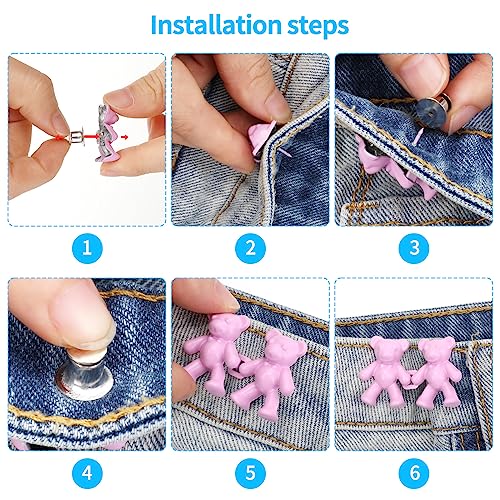 Installation steps

1

2

3

4

5

6