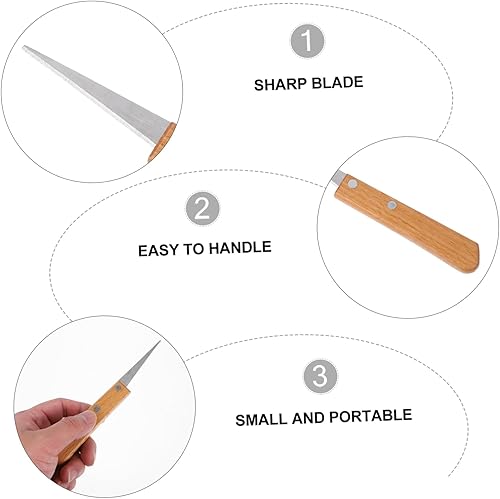 1

SHARP BLADE

2

EASY TO HANDLE

3

SMALL AND PORTABLE