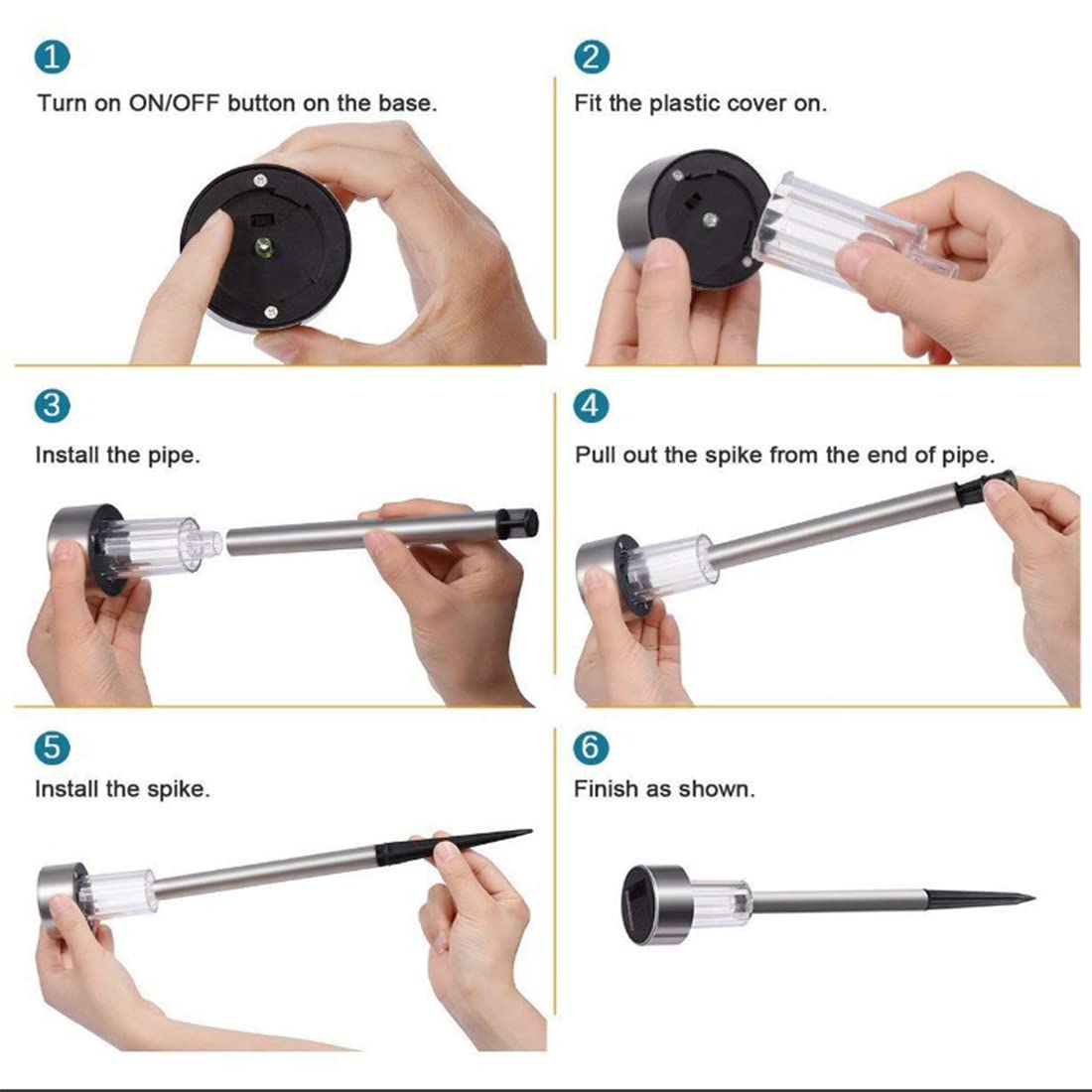 1
Turn on ON/OFF button on the base.

2
Fit the plastic cover on.

3
Install the pipe.

4
Pull out the spike from the end of pipe.

5
Install the spike.

6
Finish as shown.