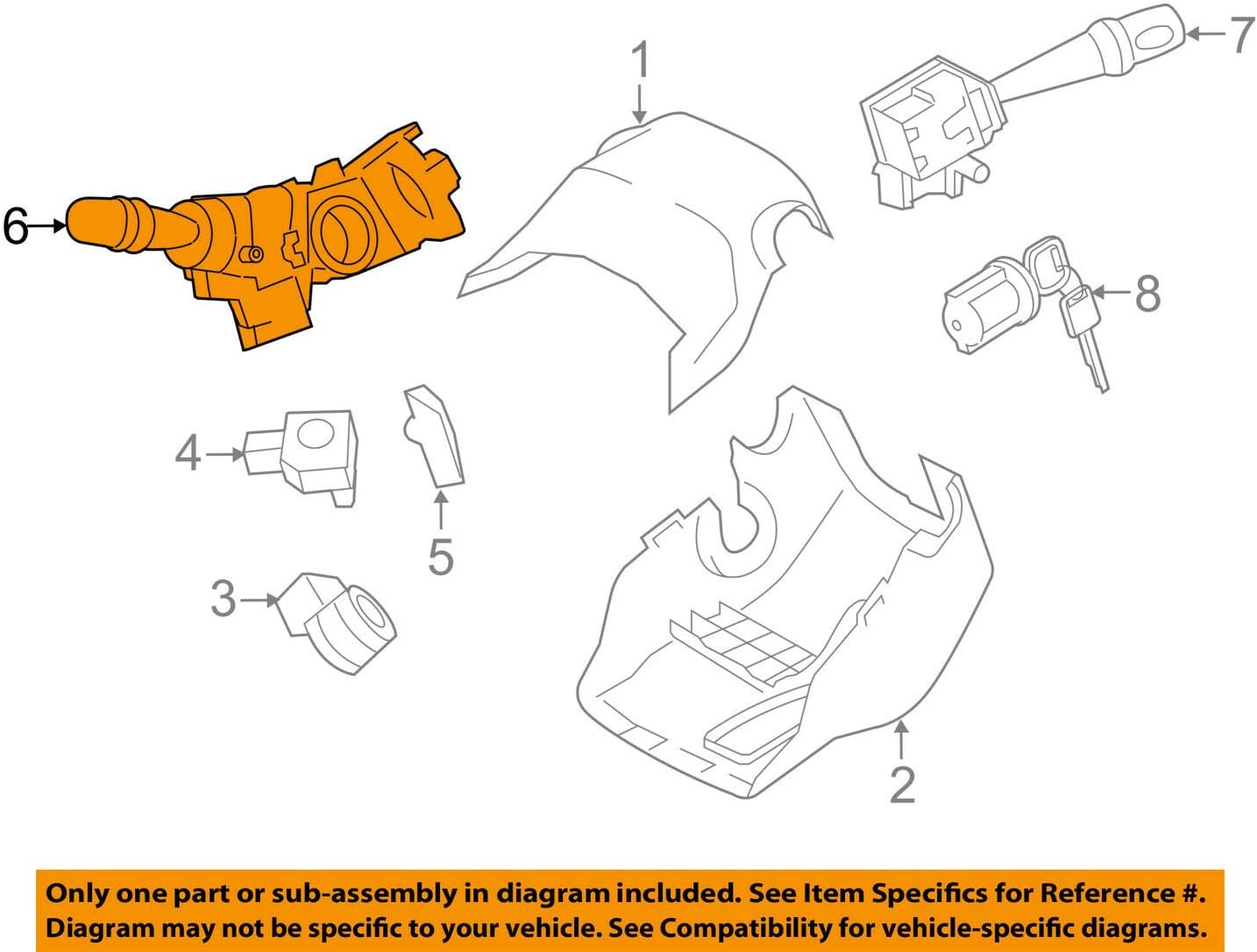 1
7
6
8
4
5
3
2

Only one part or sub-assembly in diagram included. See Item Specifics for Reference #.
Diagram may not be specific to your vehicle. See Compatibility for vehicle-specific diagrams.